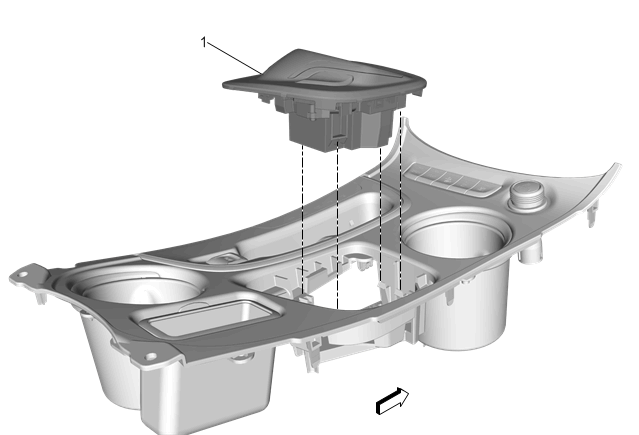 1