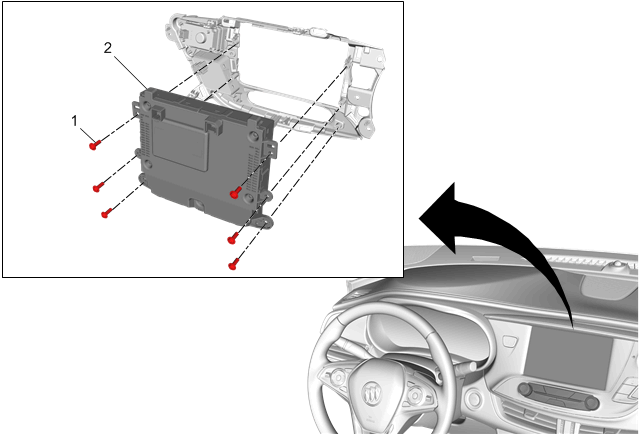 2
1