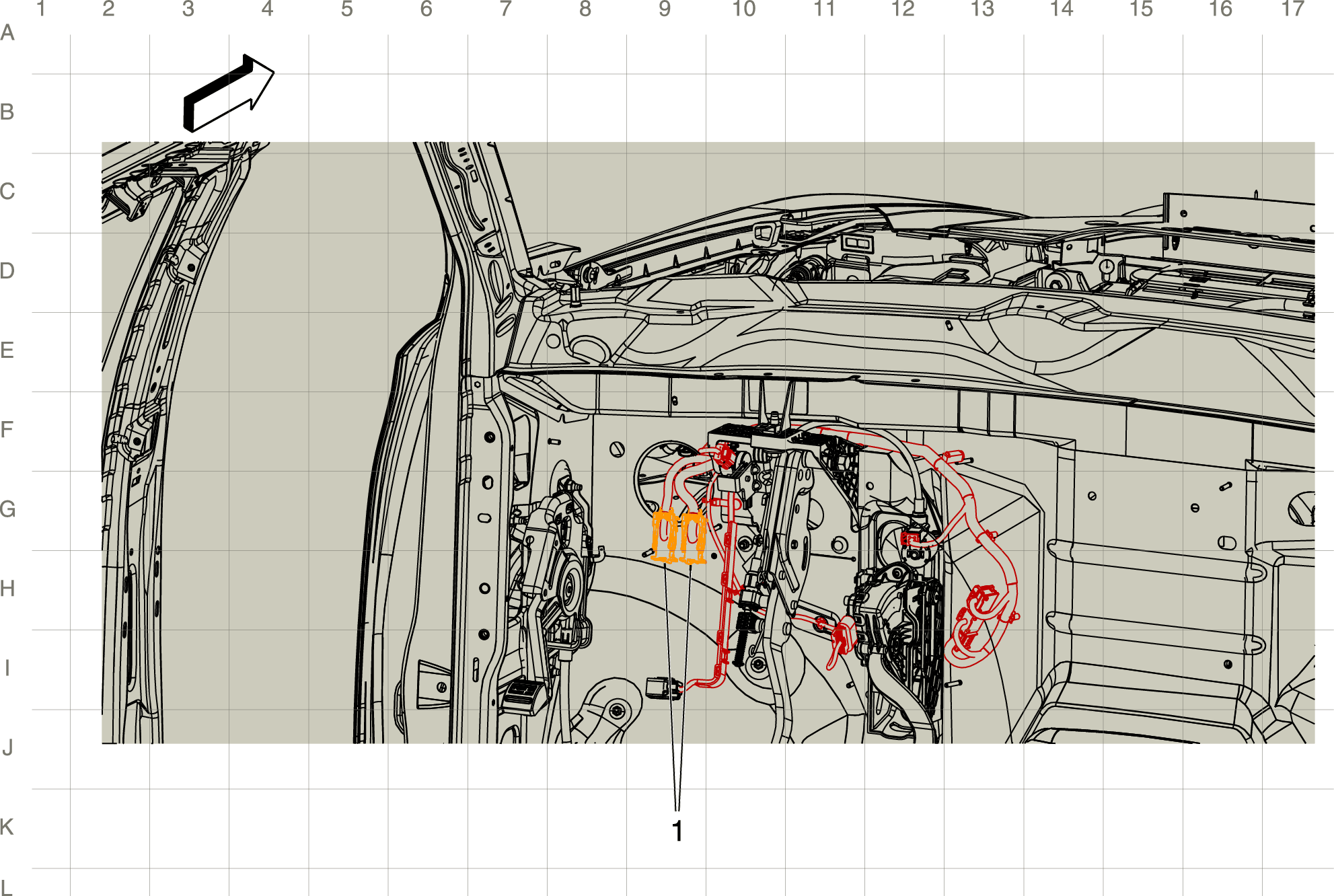 1 2 3 4 5 6 7 8 9 10 11 12 13 14 15 16 17

A
B
C
D
E
F
G
H
I
J
K
L

1