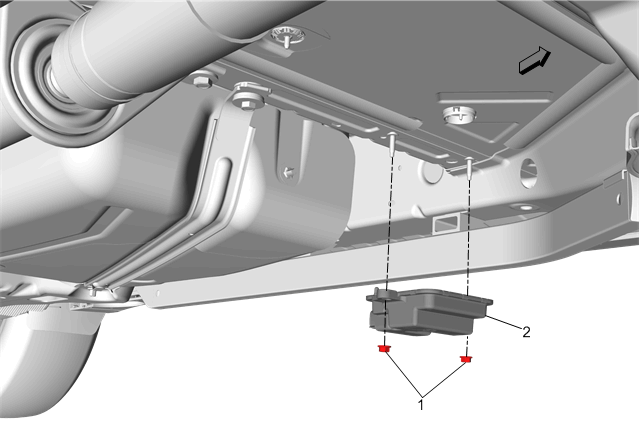 2

1