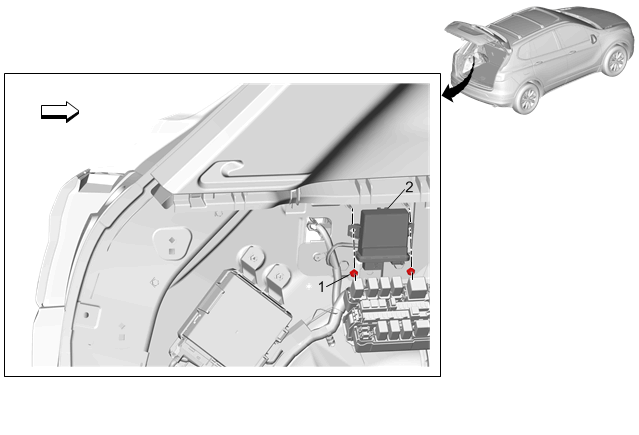 2
1