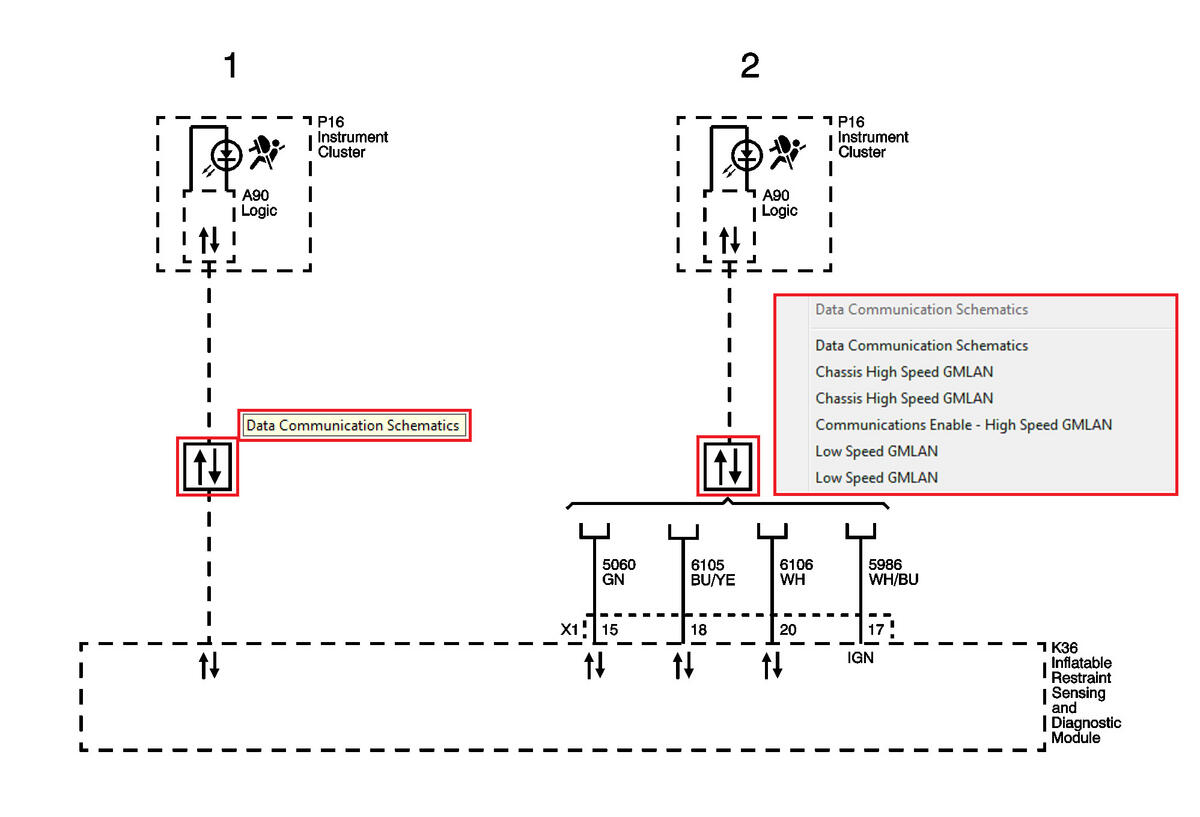 1

P16 Instrument Cluster

A90 Logic

Data Communication Schematics

2

P16 Instrument Cluster

A90 Logic

Data Communication Schematics

Data Communication Schematics
Chassis High Speed GMLAN
Chassis High Speed GMLAN
Communications Enable - High Speed GMLAN
Low Speed GMLAN
Low Speed GMLAN

5060 GN

6105 BU/YE

6106 WH

5986 WH/BU

X1 15 18 20 17

IGN

K36 Inflatable Restraint Sensing and Diagnostic Module