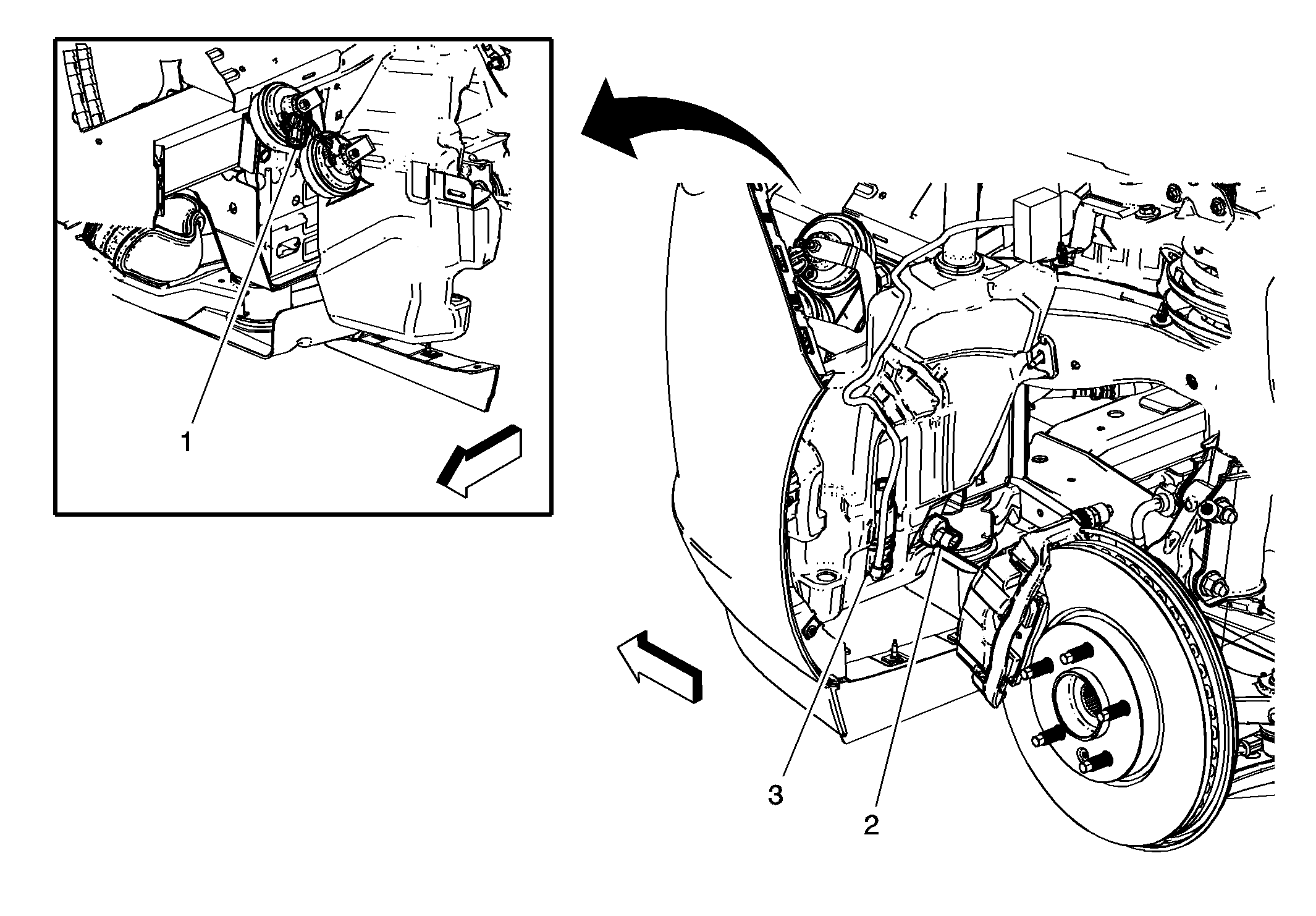 1

3

2