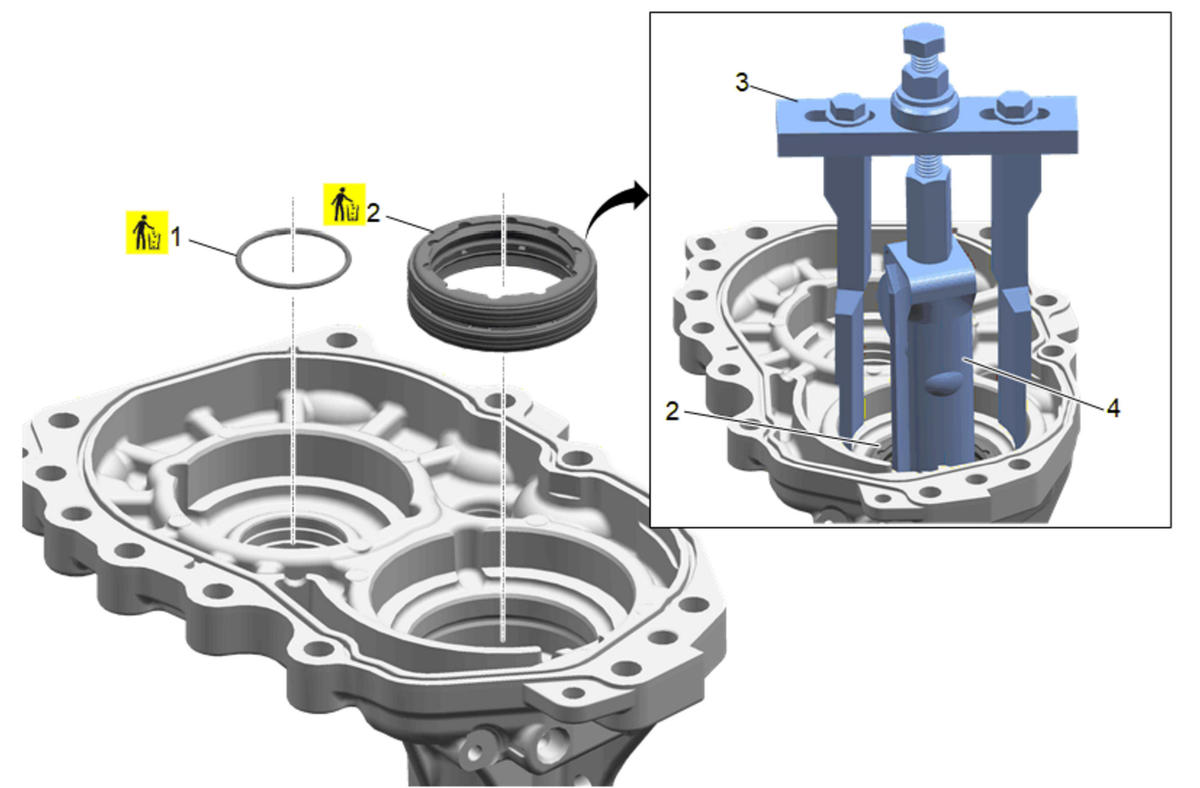 1
2
3
2
4