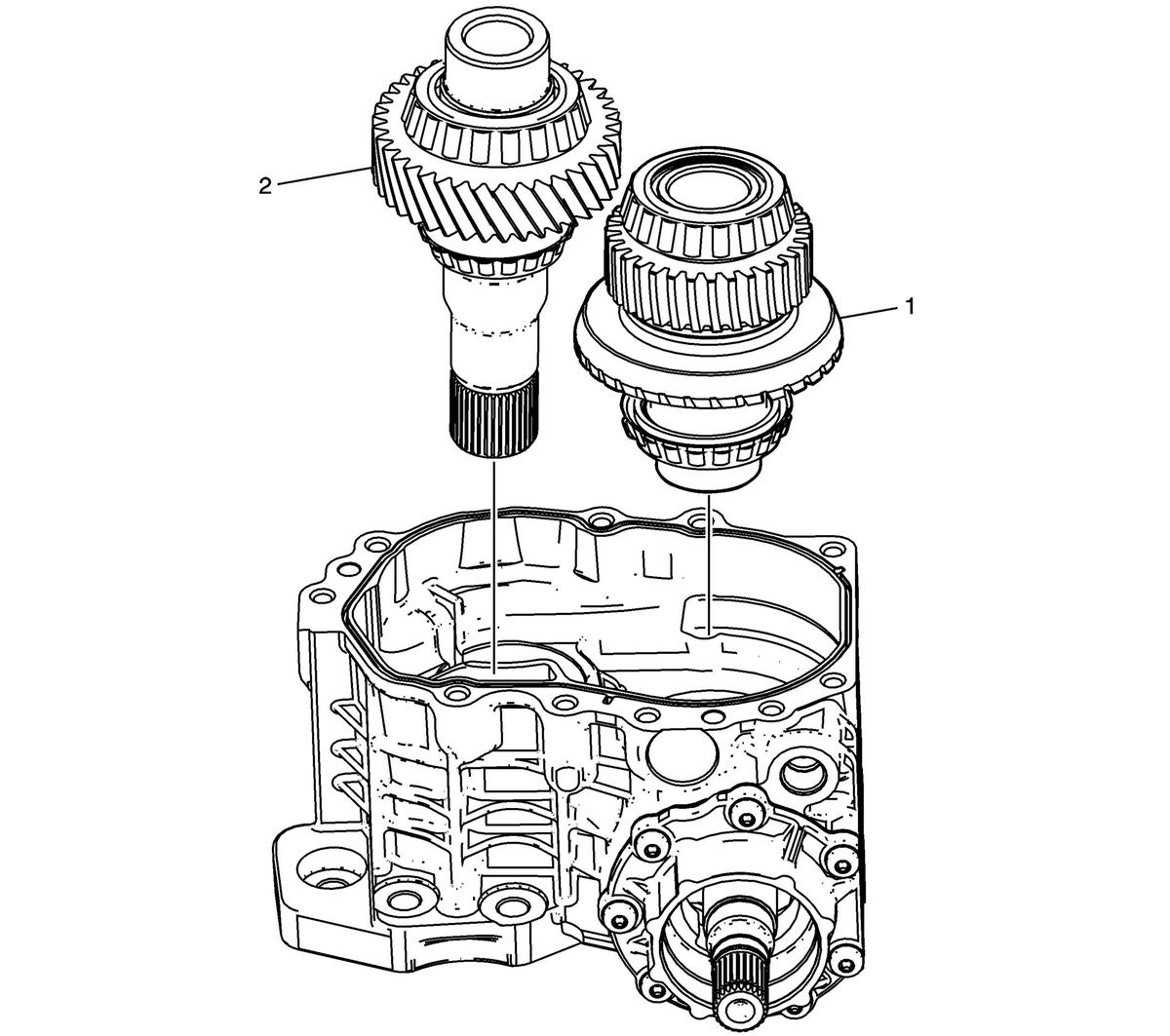 2

1