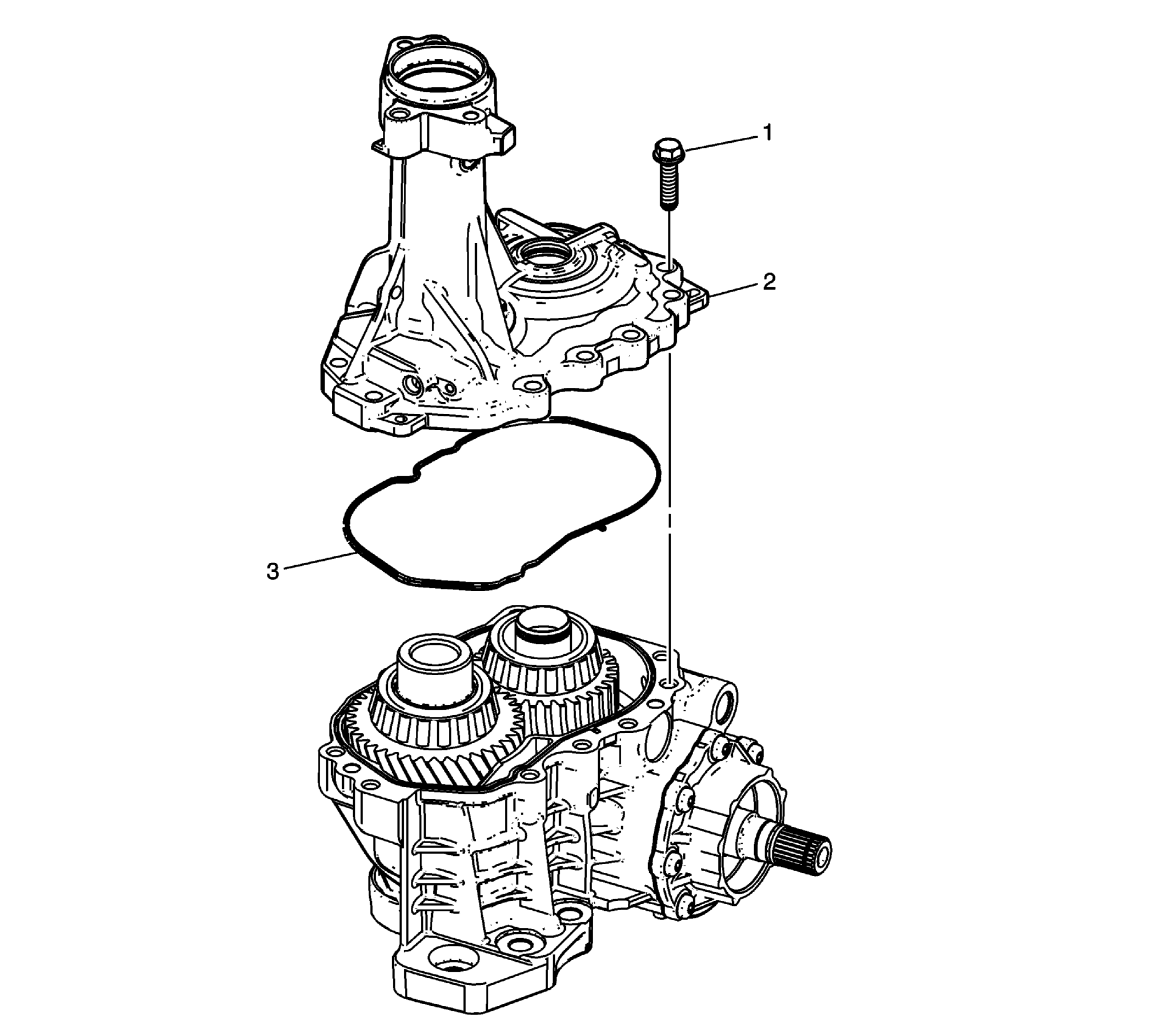 1
2
3