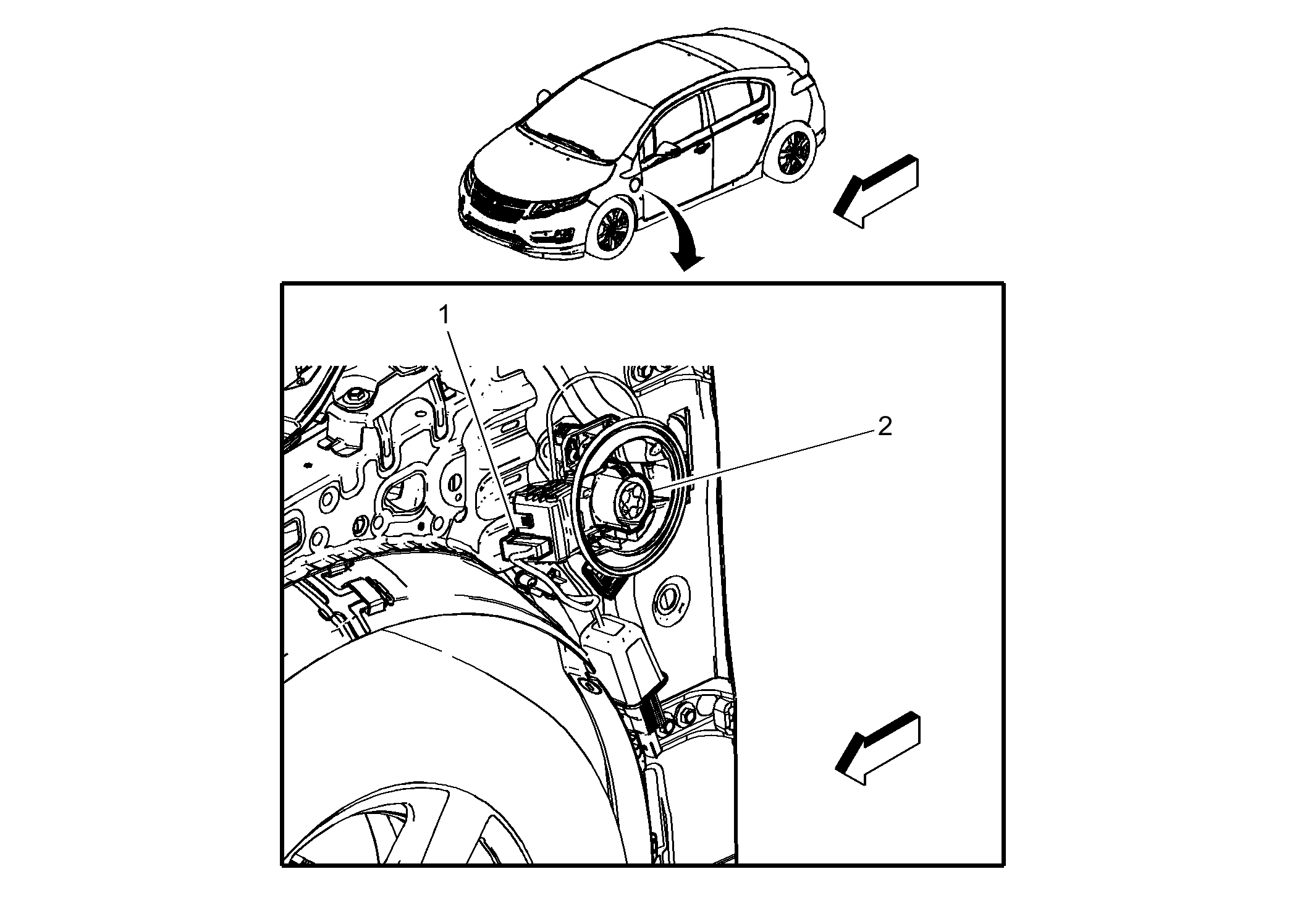 1
2