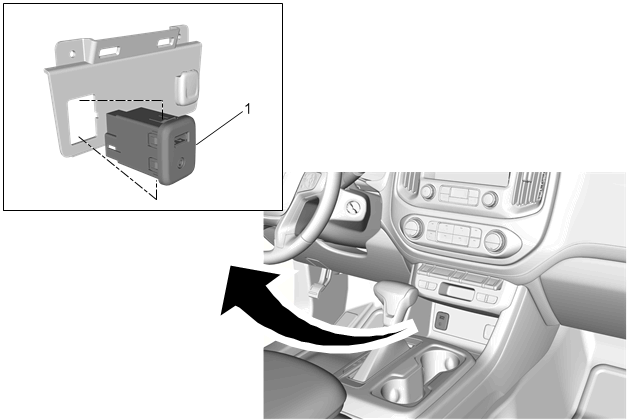 1