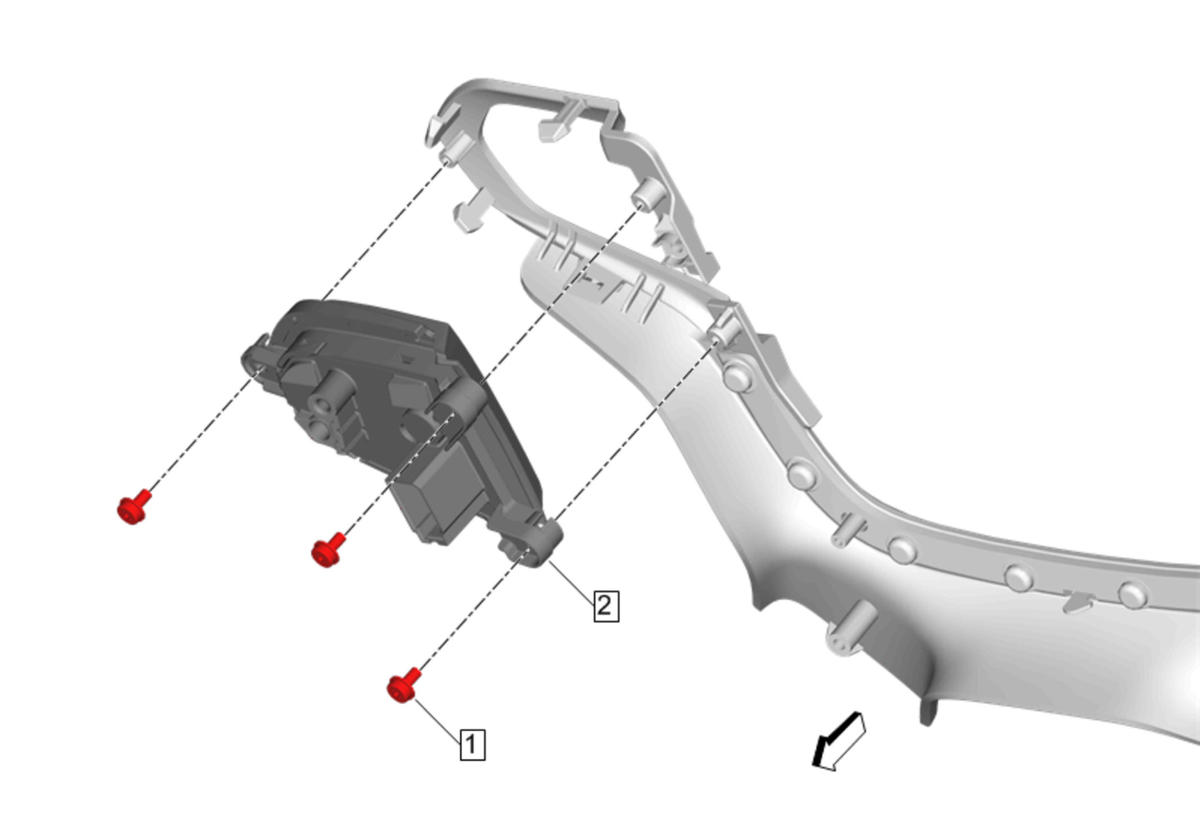 2

1