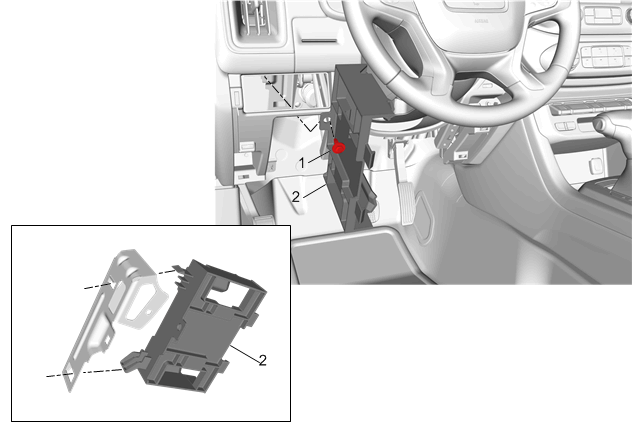 1
2
2