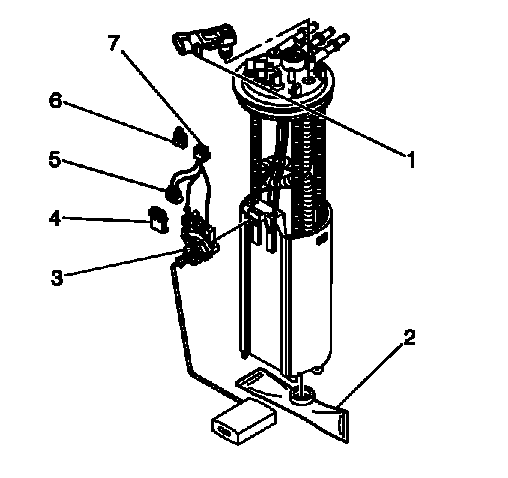 7
6
5
4
3
1
2