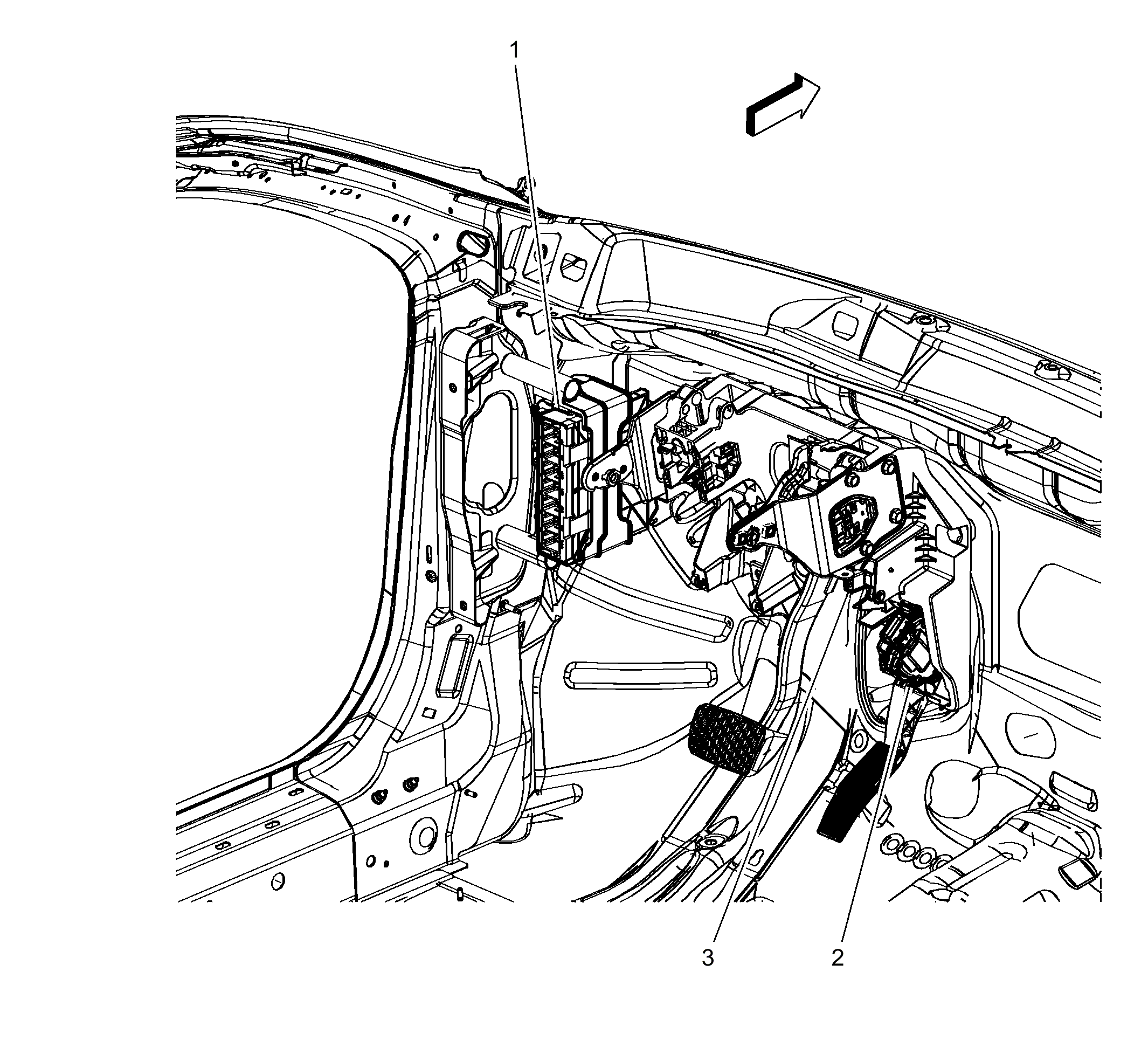 1
3
2