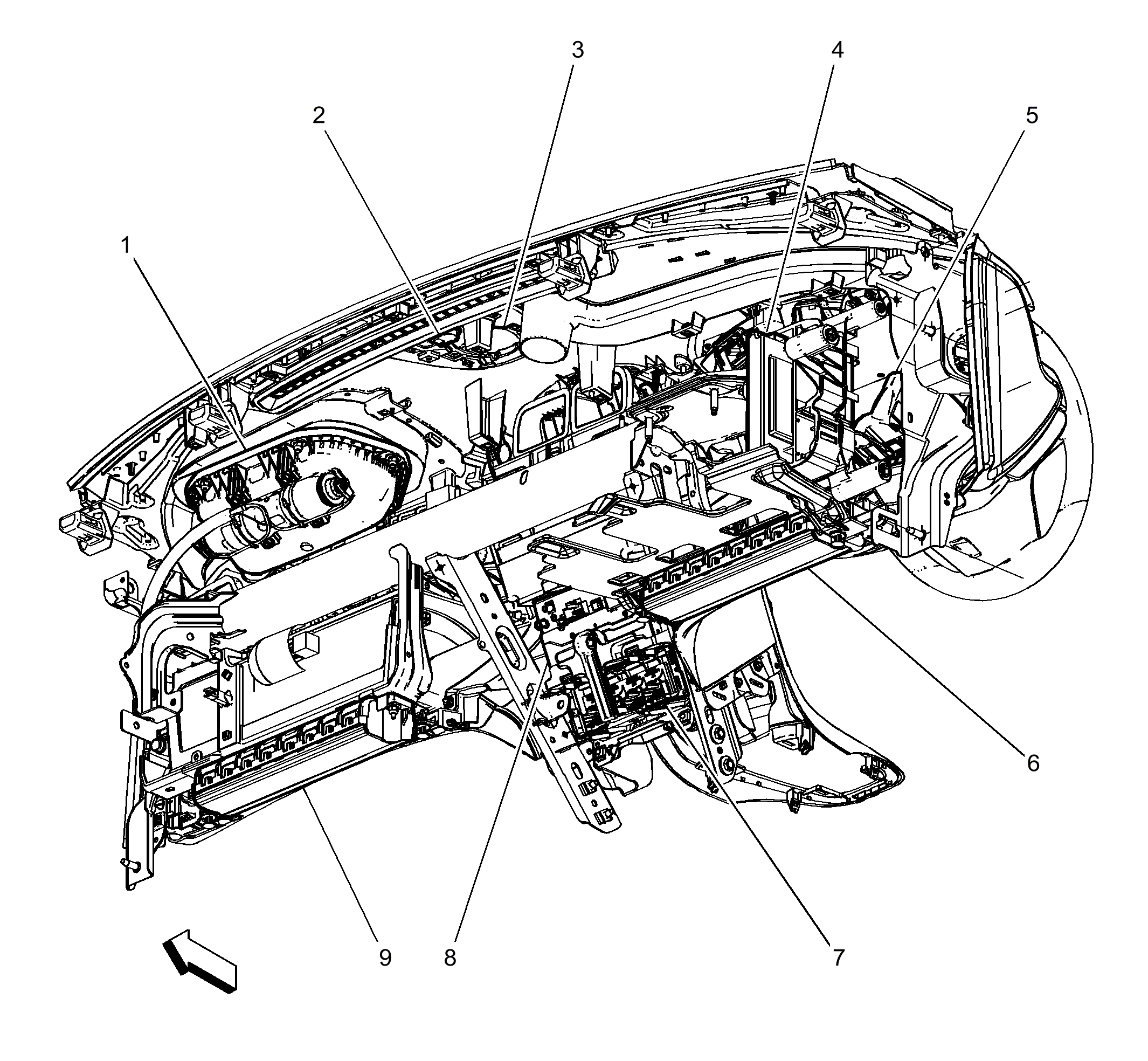 3
4
2
5
1
6
9
8
7