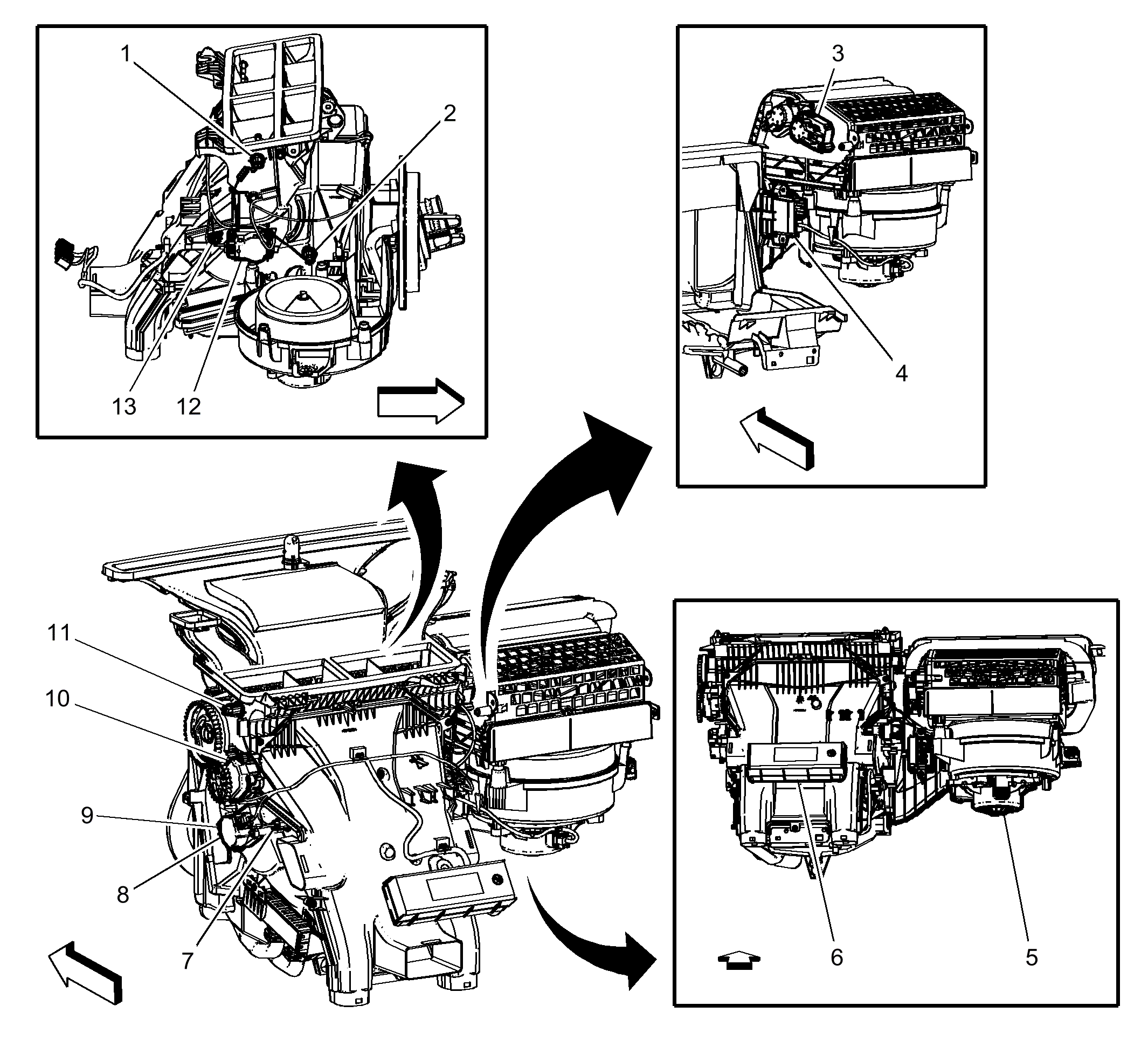 1
2
13
12
3
4
11
10
9
8
7
6
5