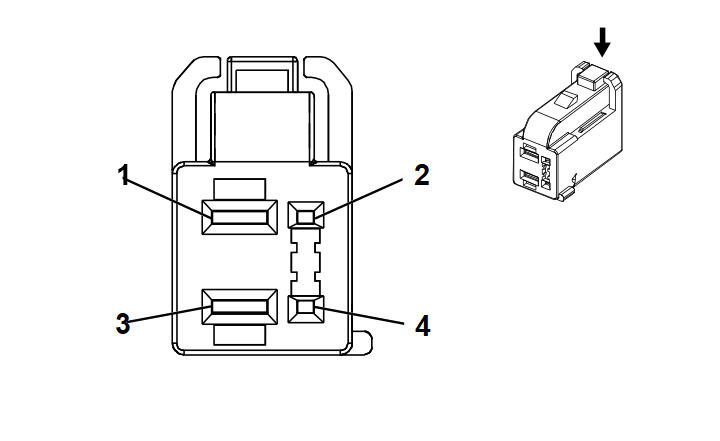 1
2
3
4