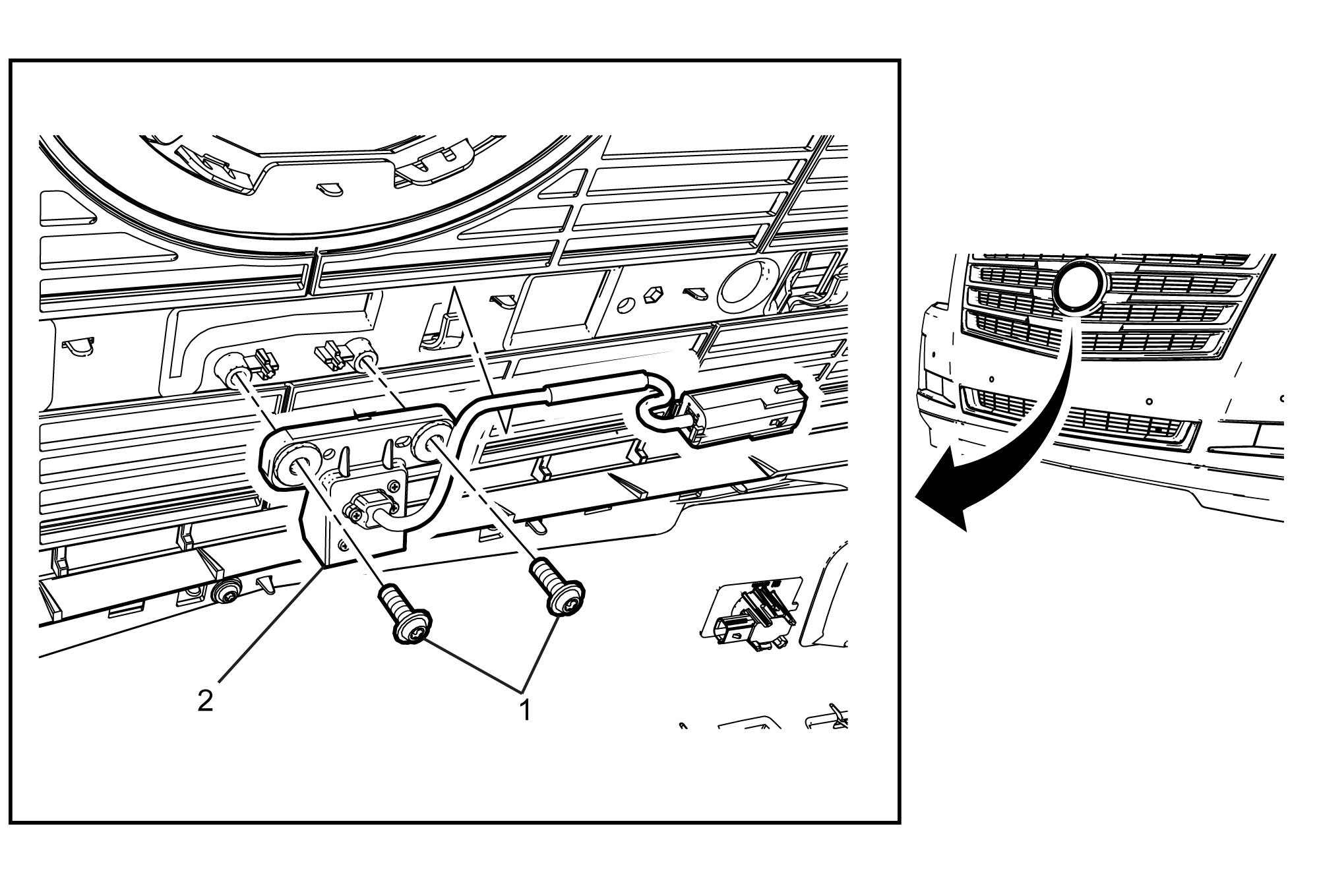 2

1