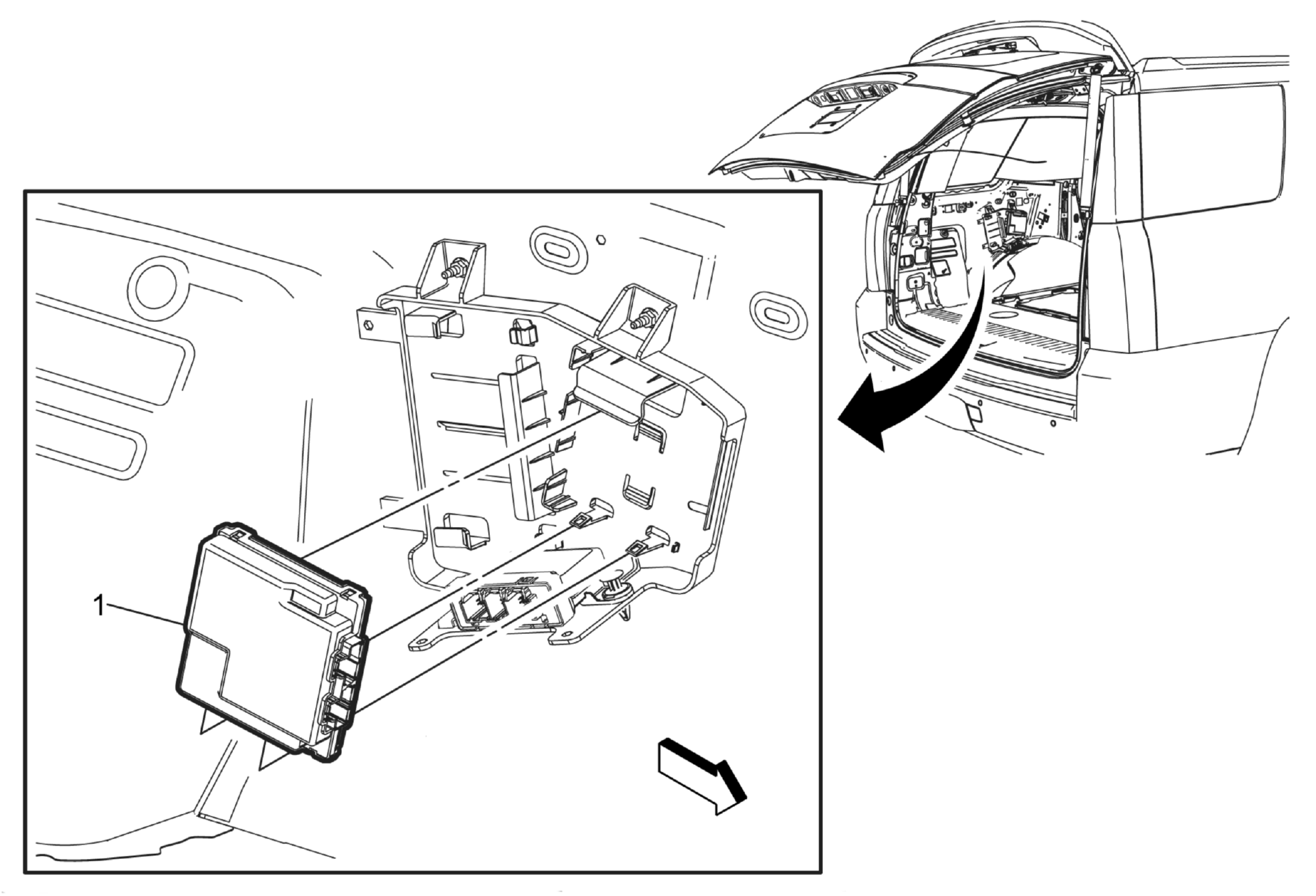 1