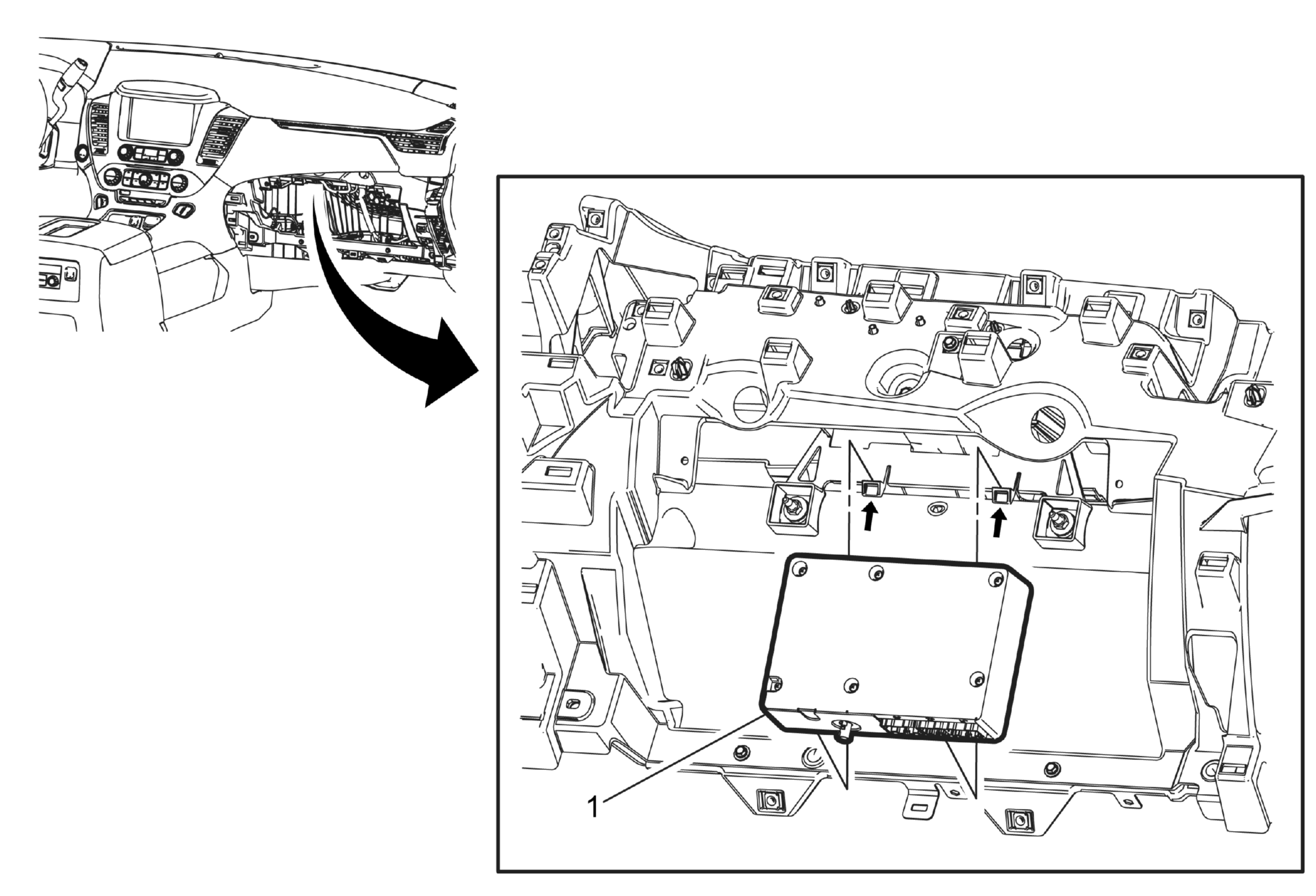 1