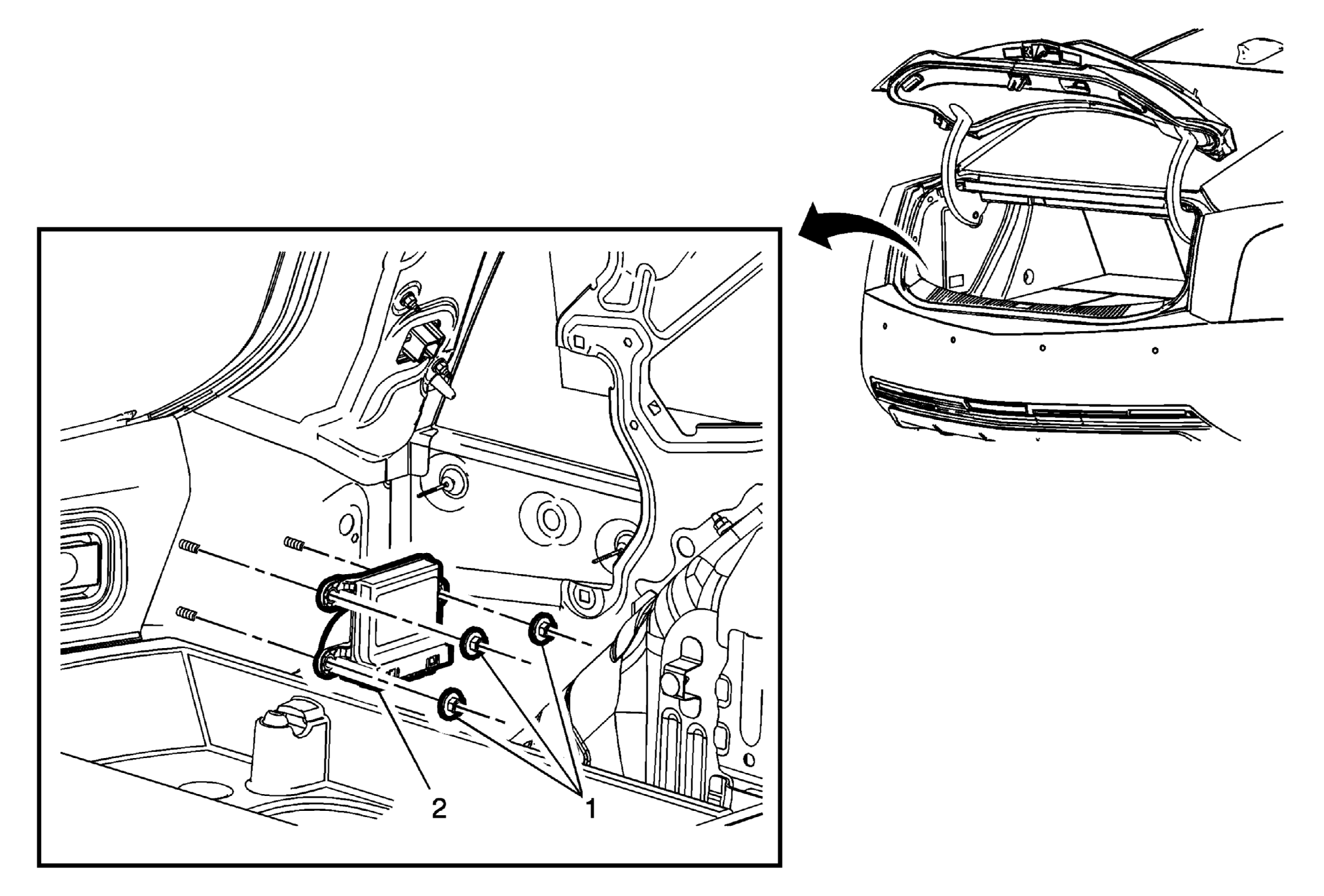 2
1