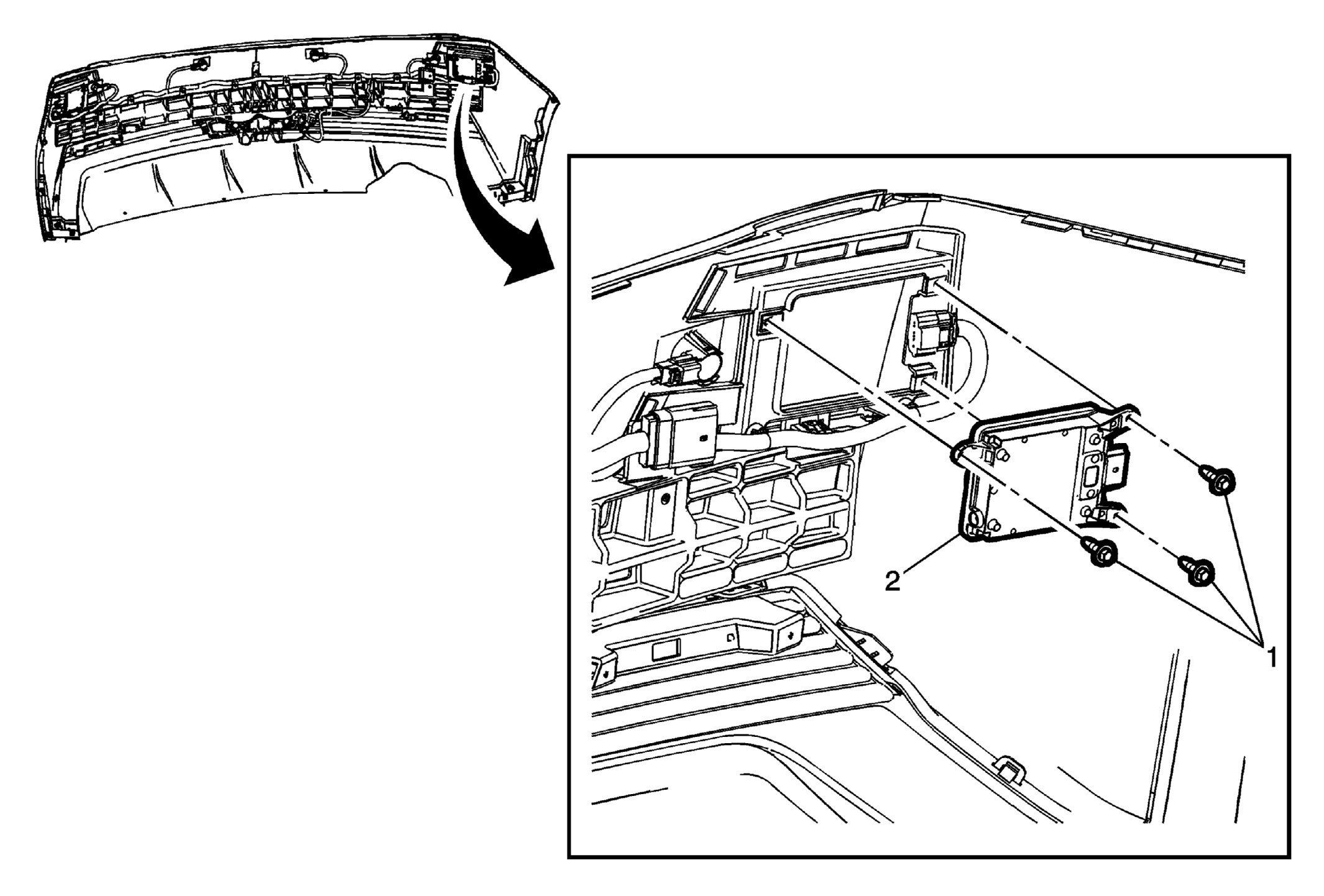 2

1