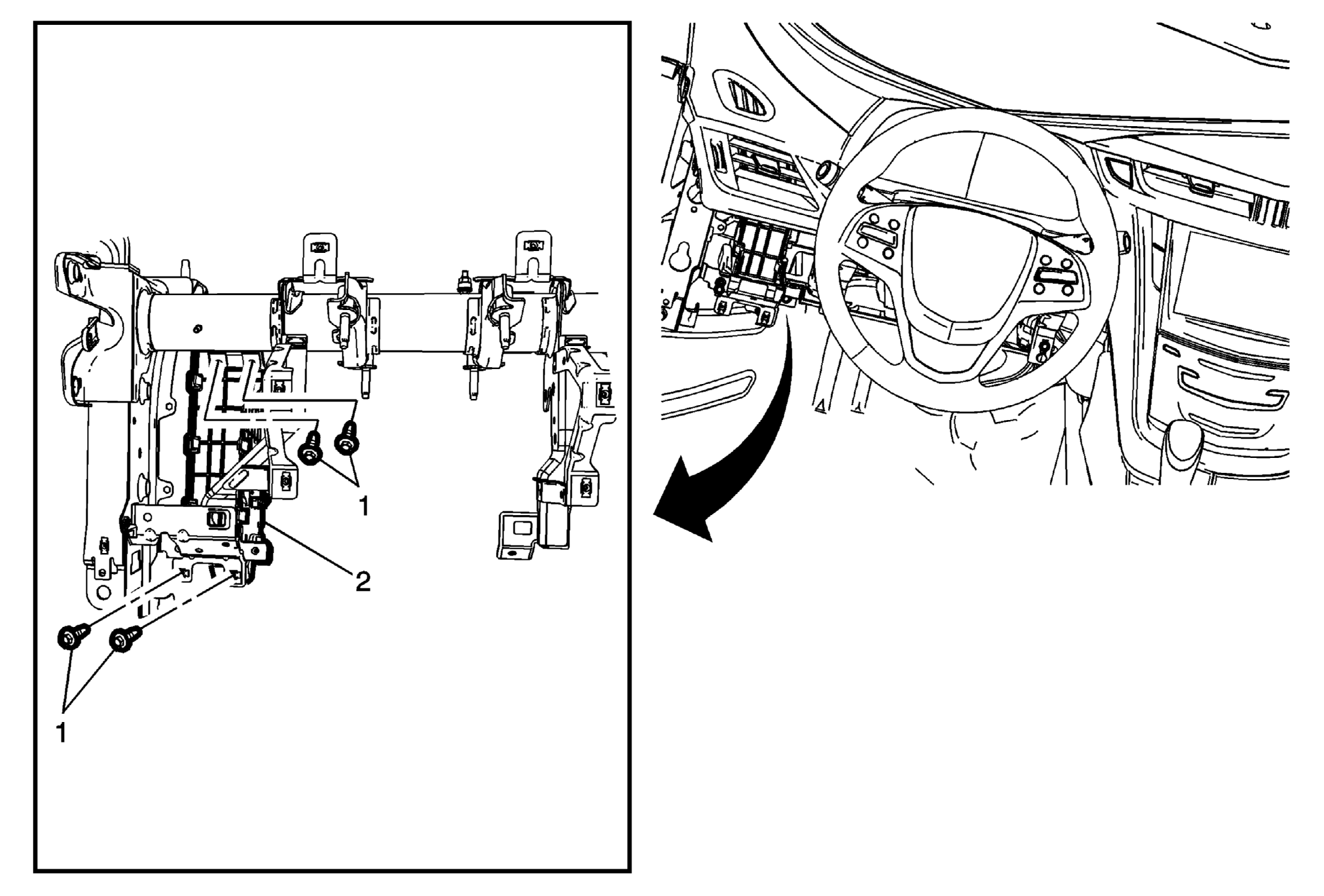 1
2
1