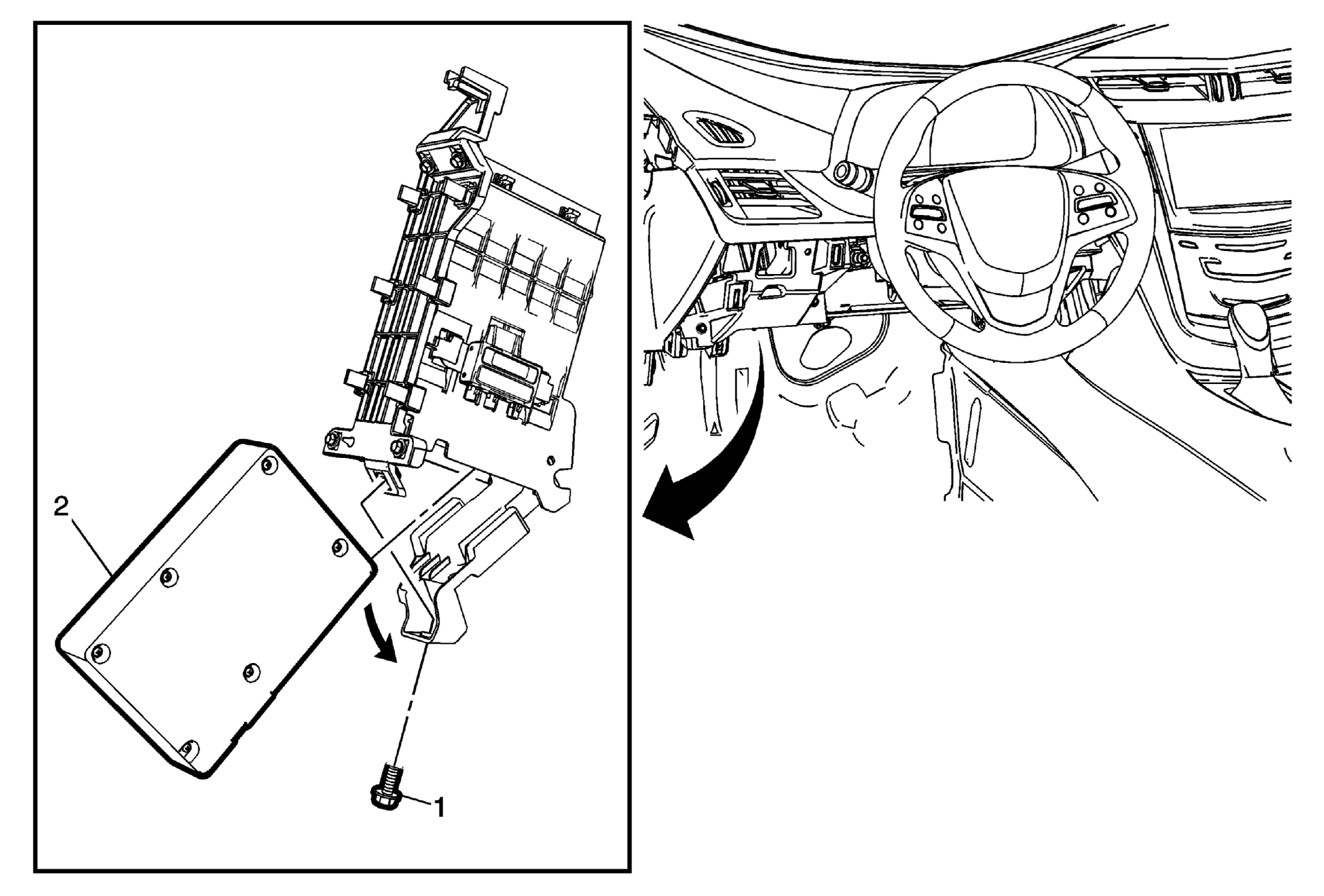 2

1