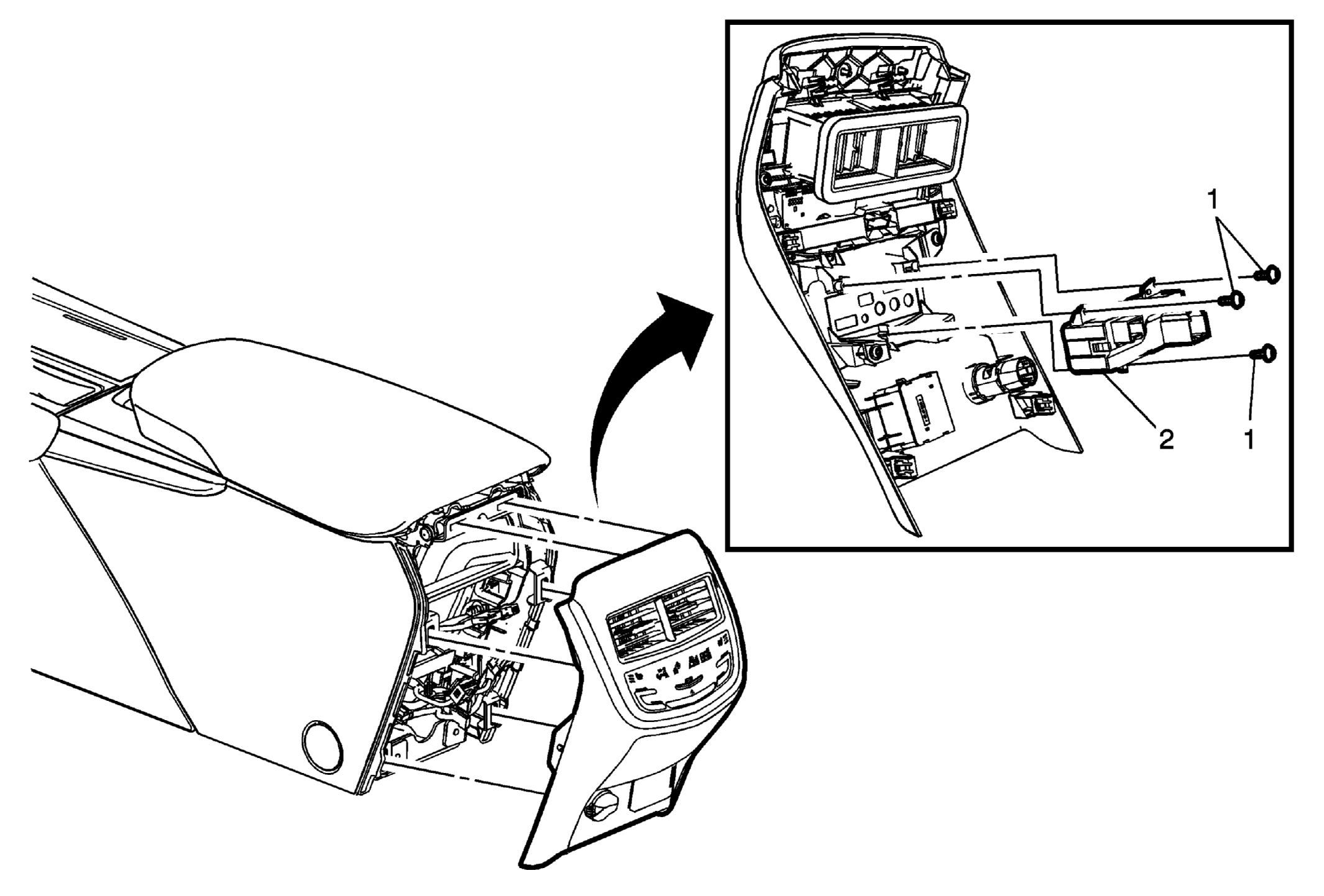 1
2
1