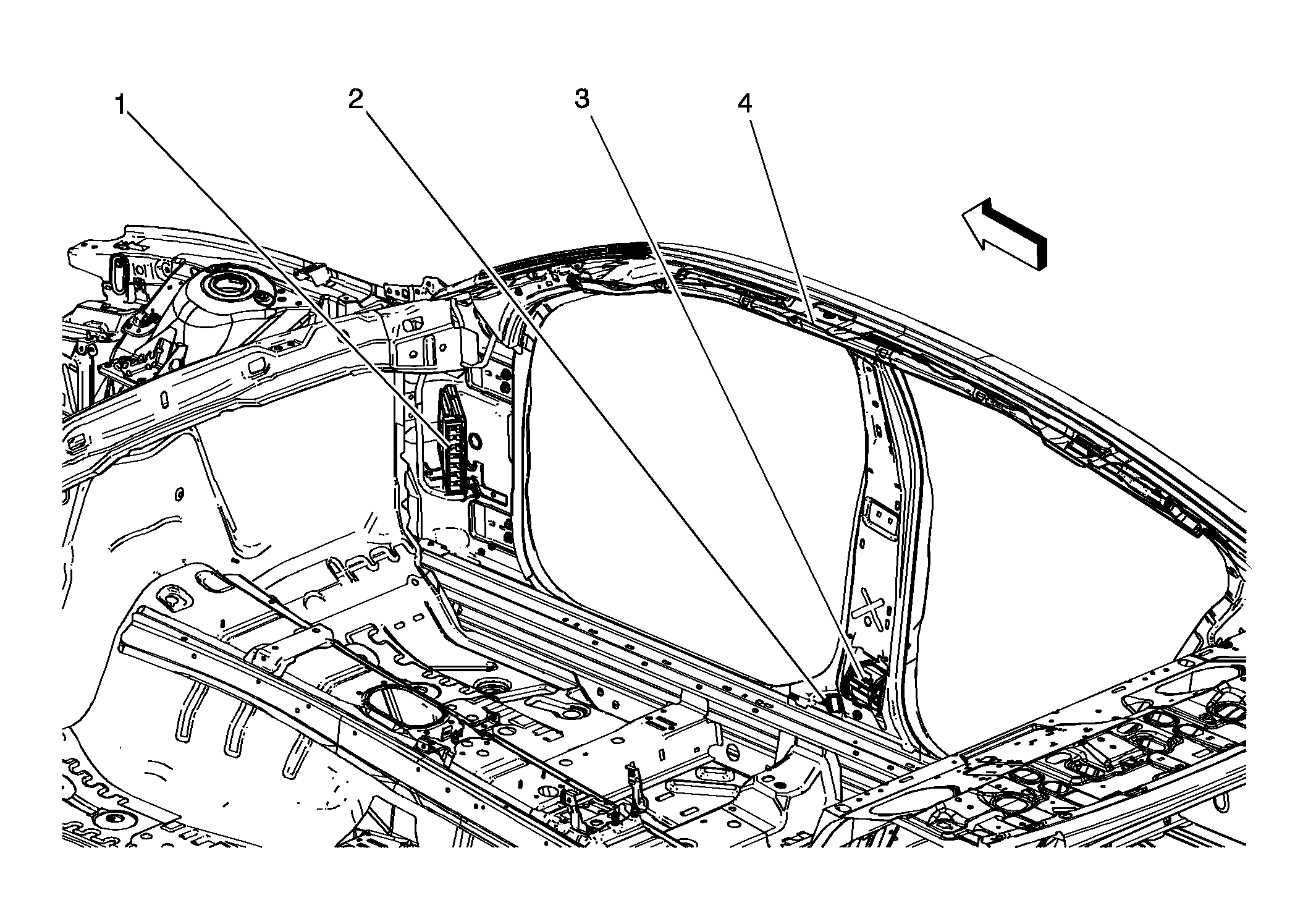 1
2
3
4