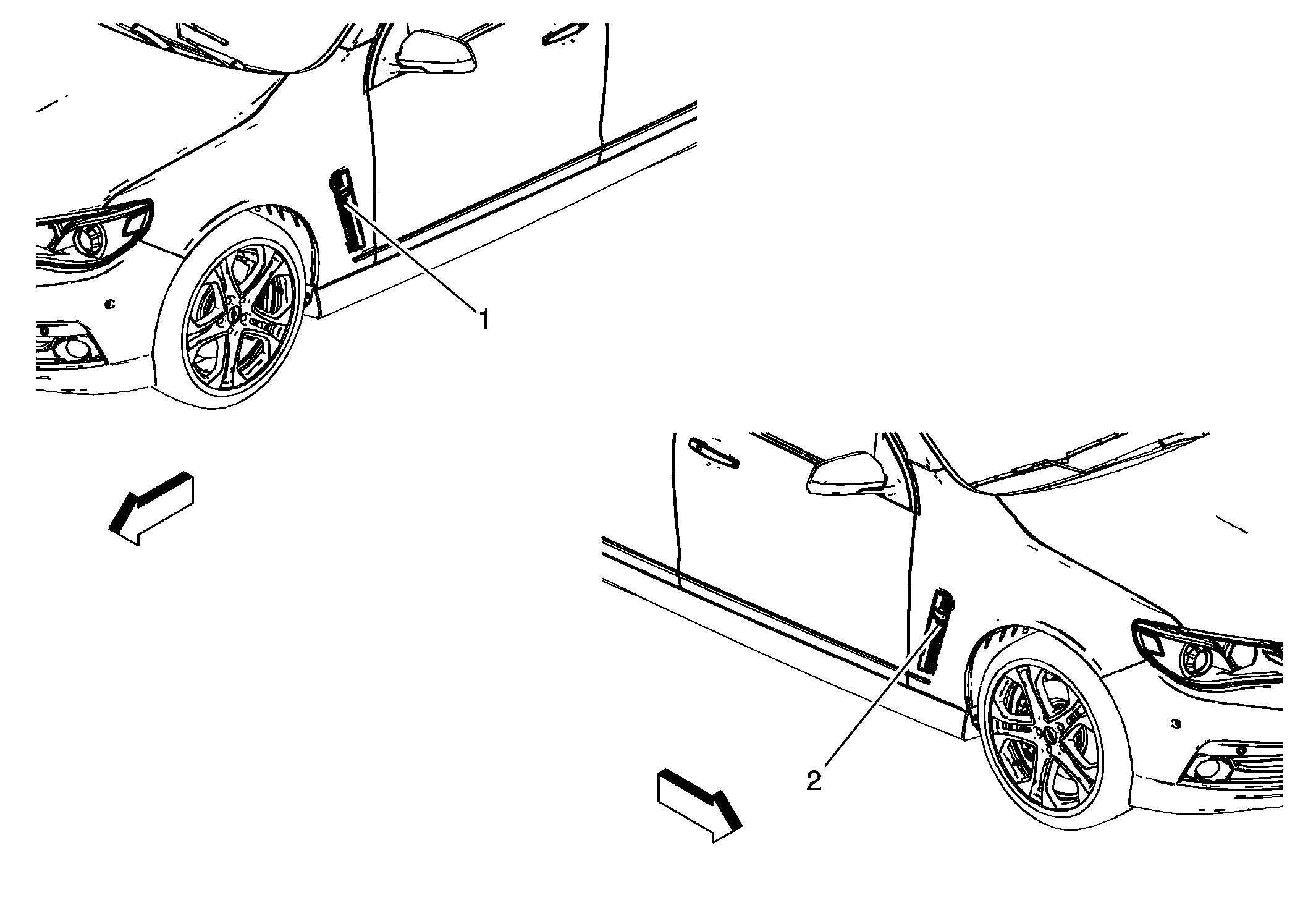 1

2