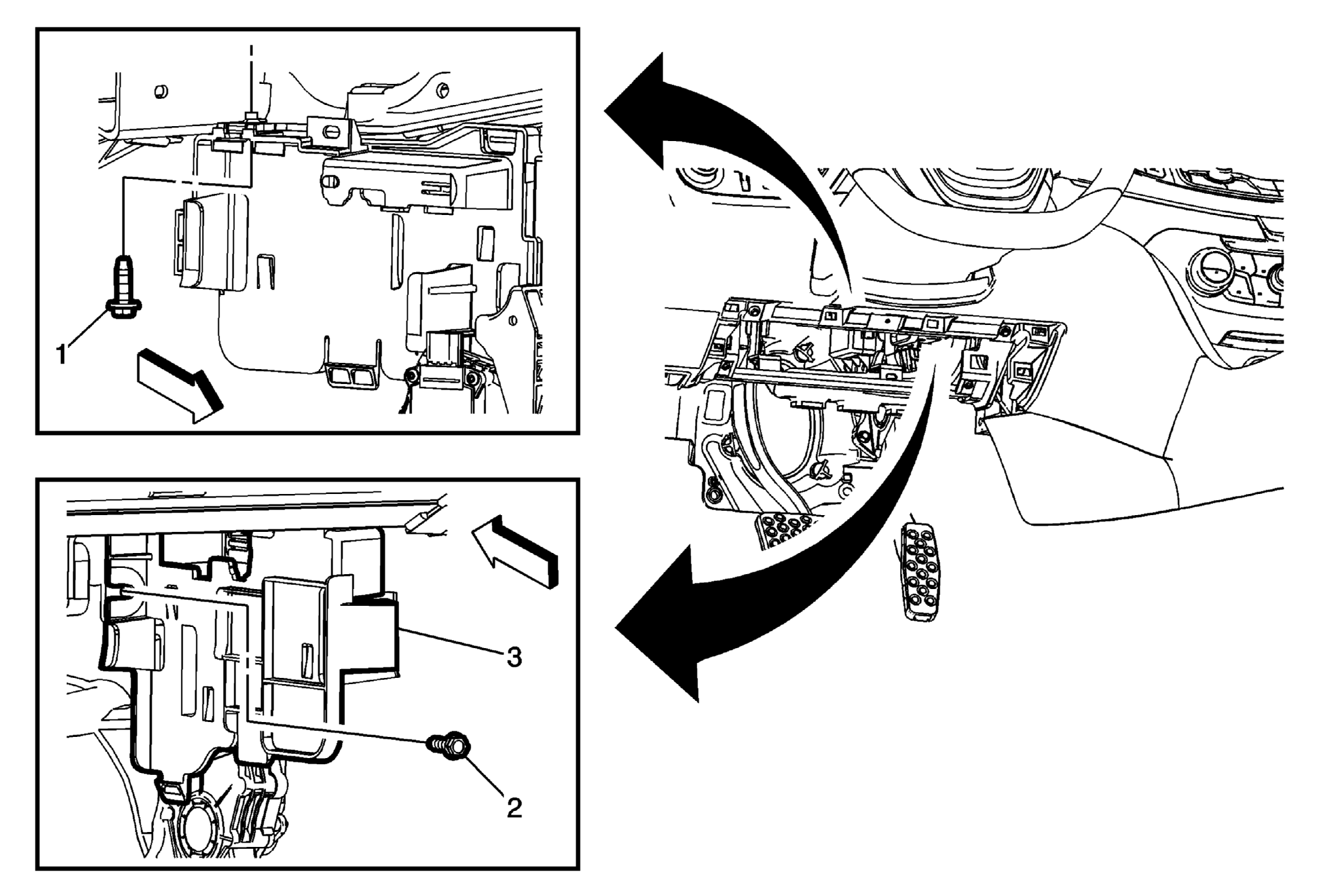 1

3

2