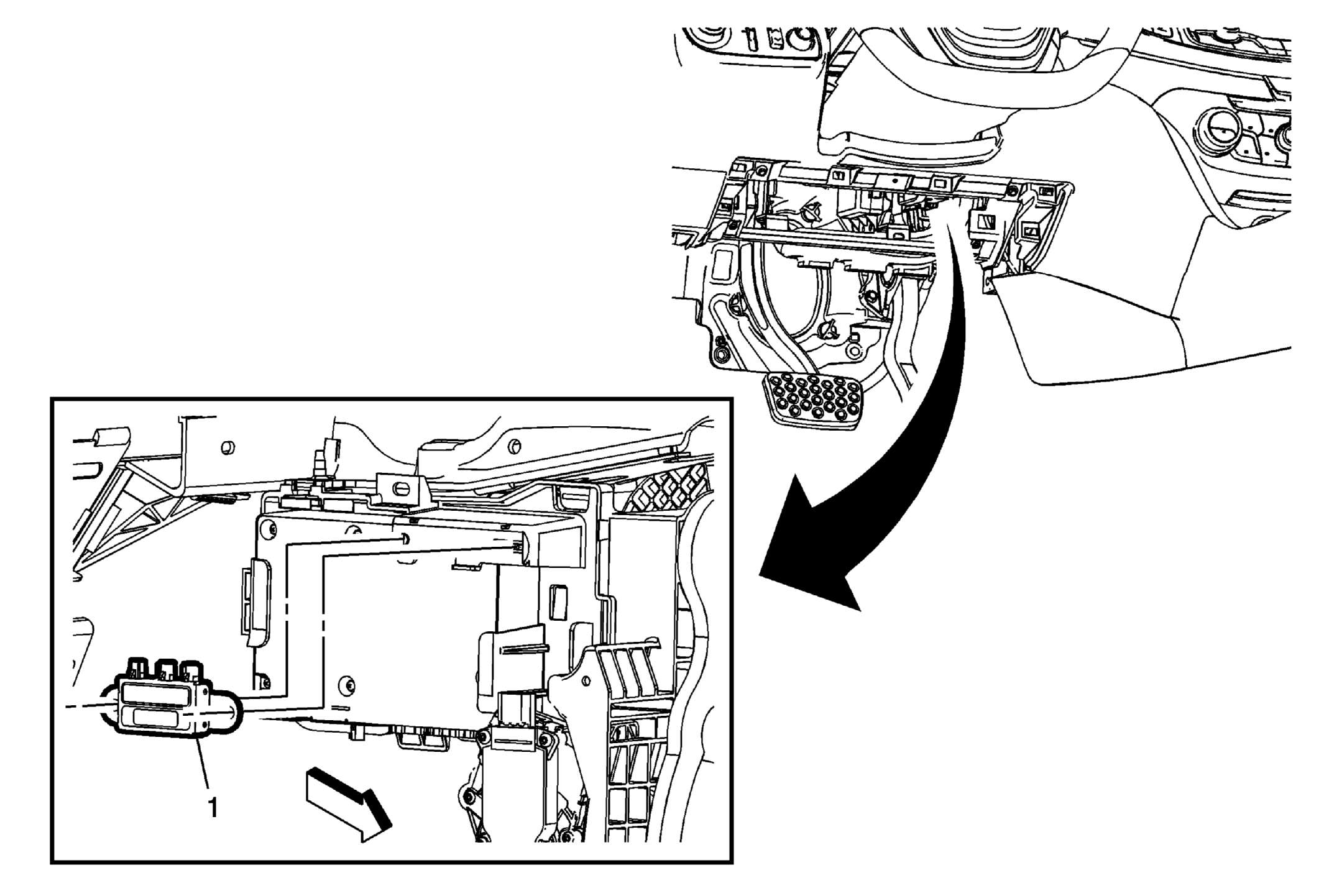 1