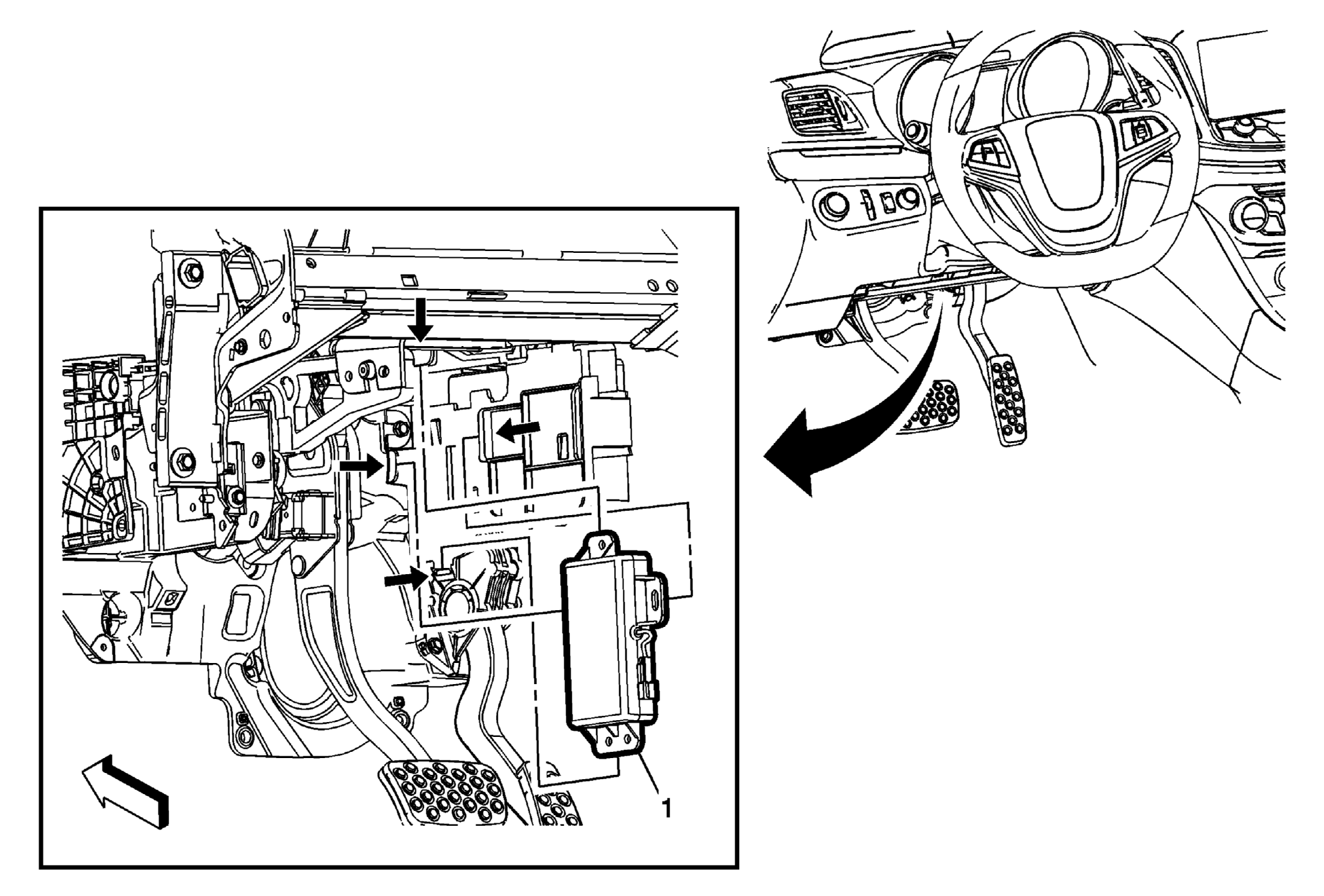 1