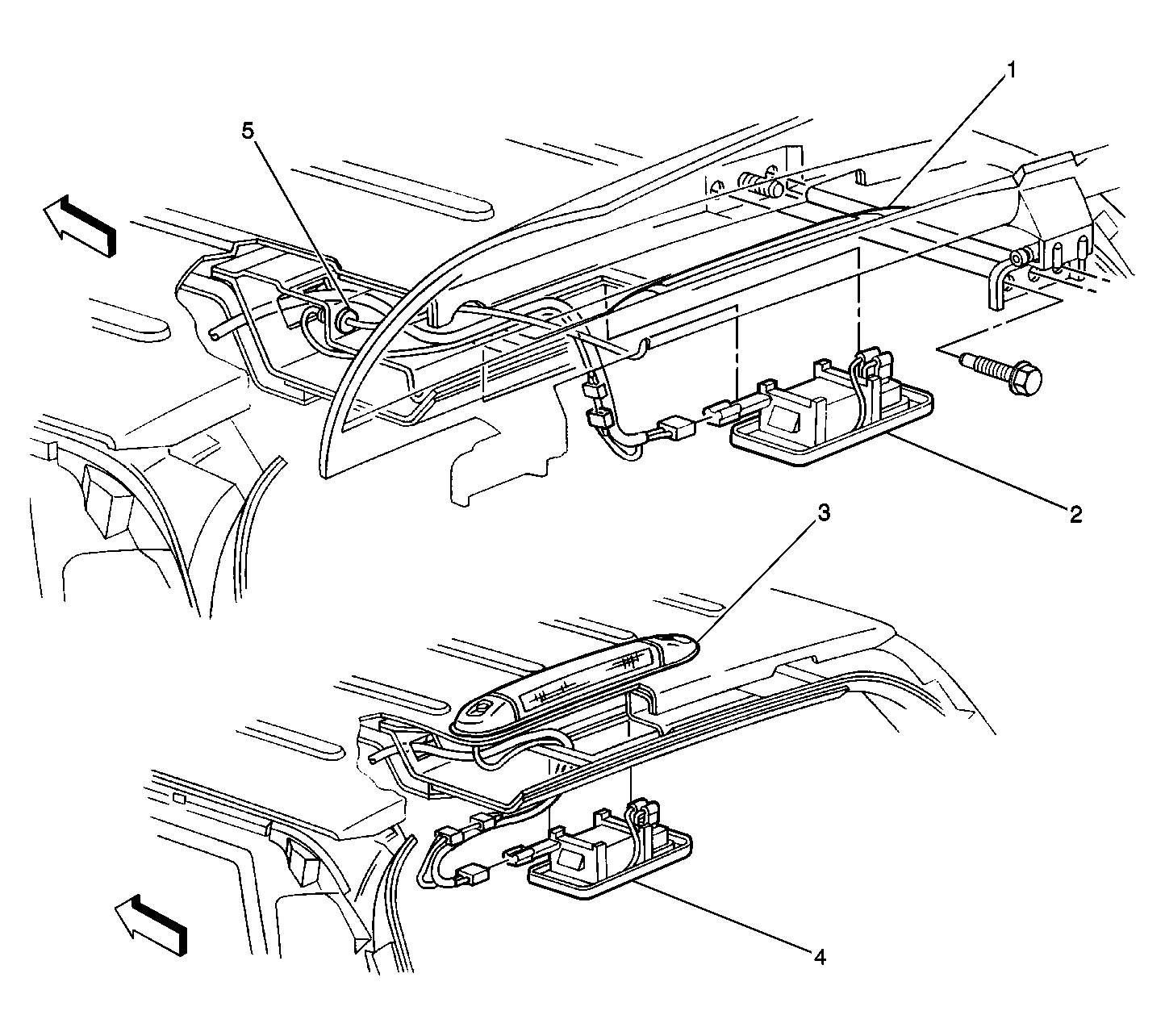 1
5
2
3
4