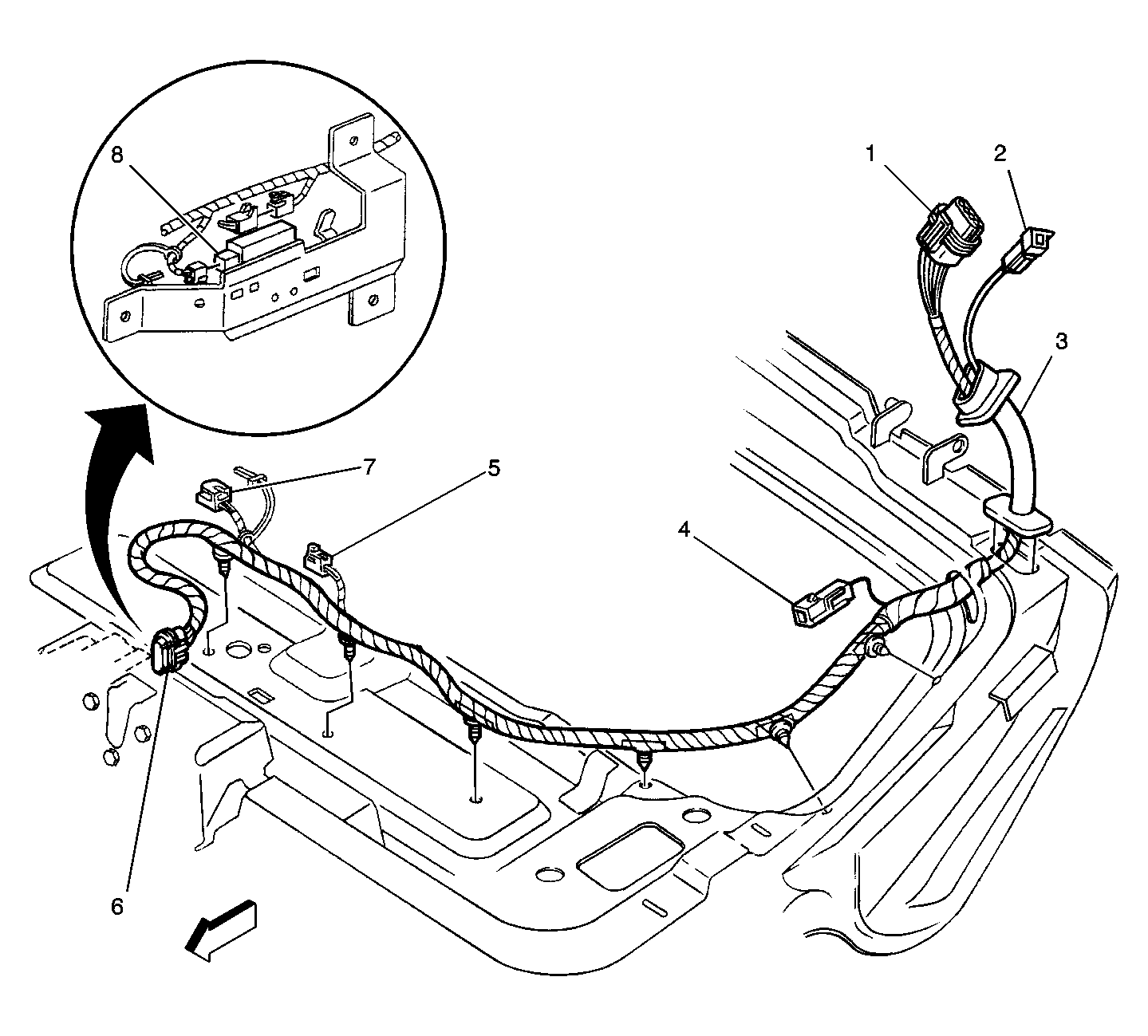 8
1
2
3
7
5
4
6