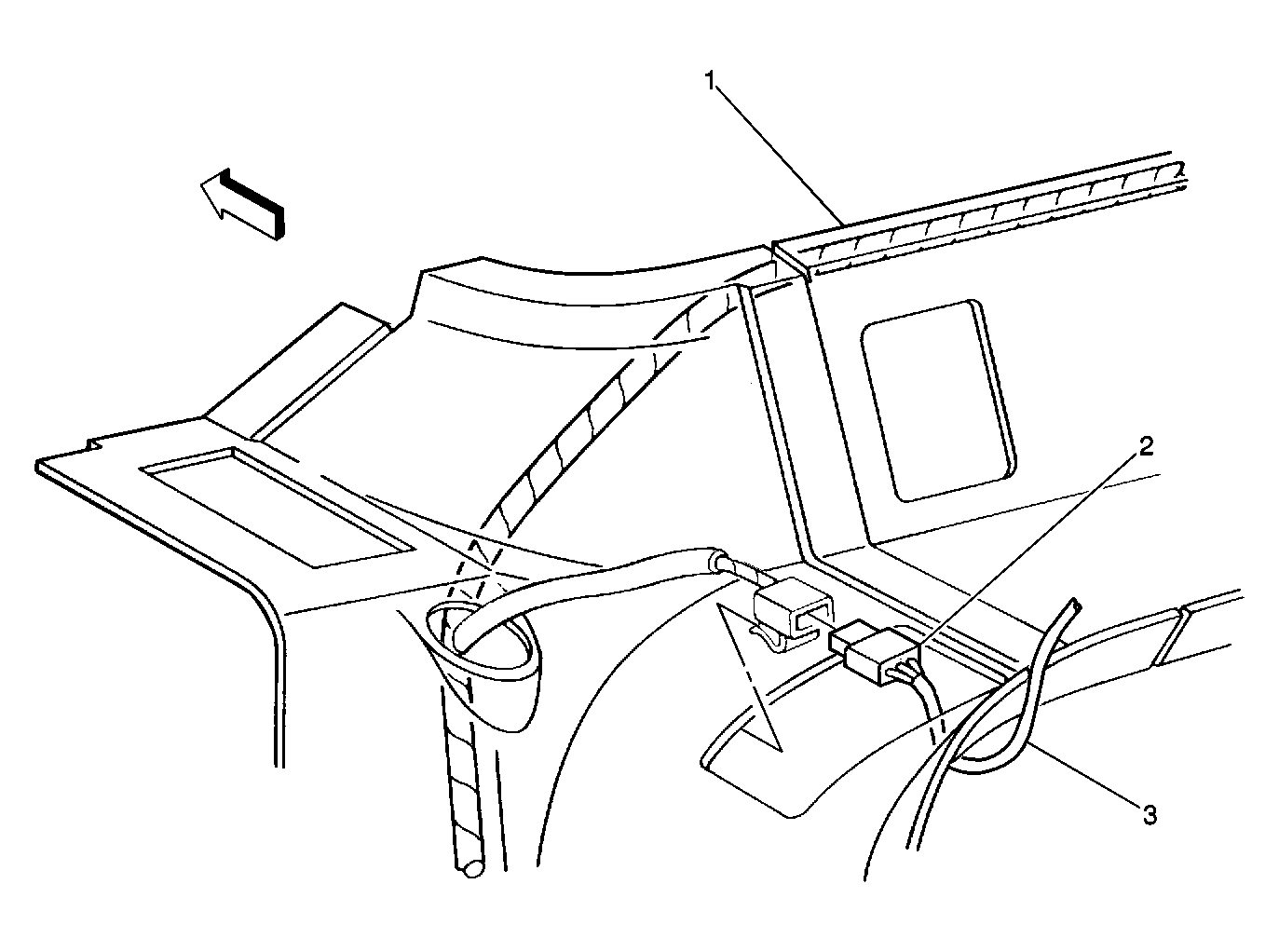 1
2
3