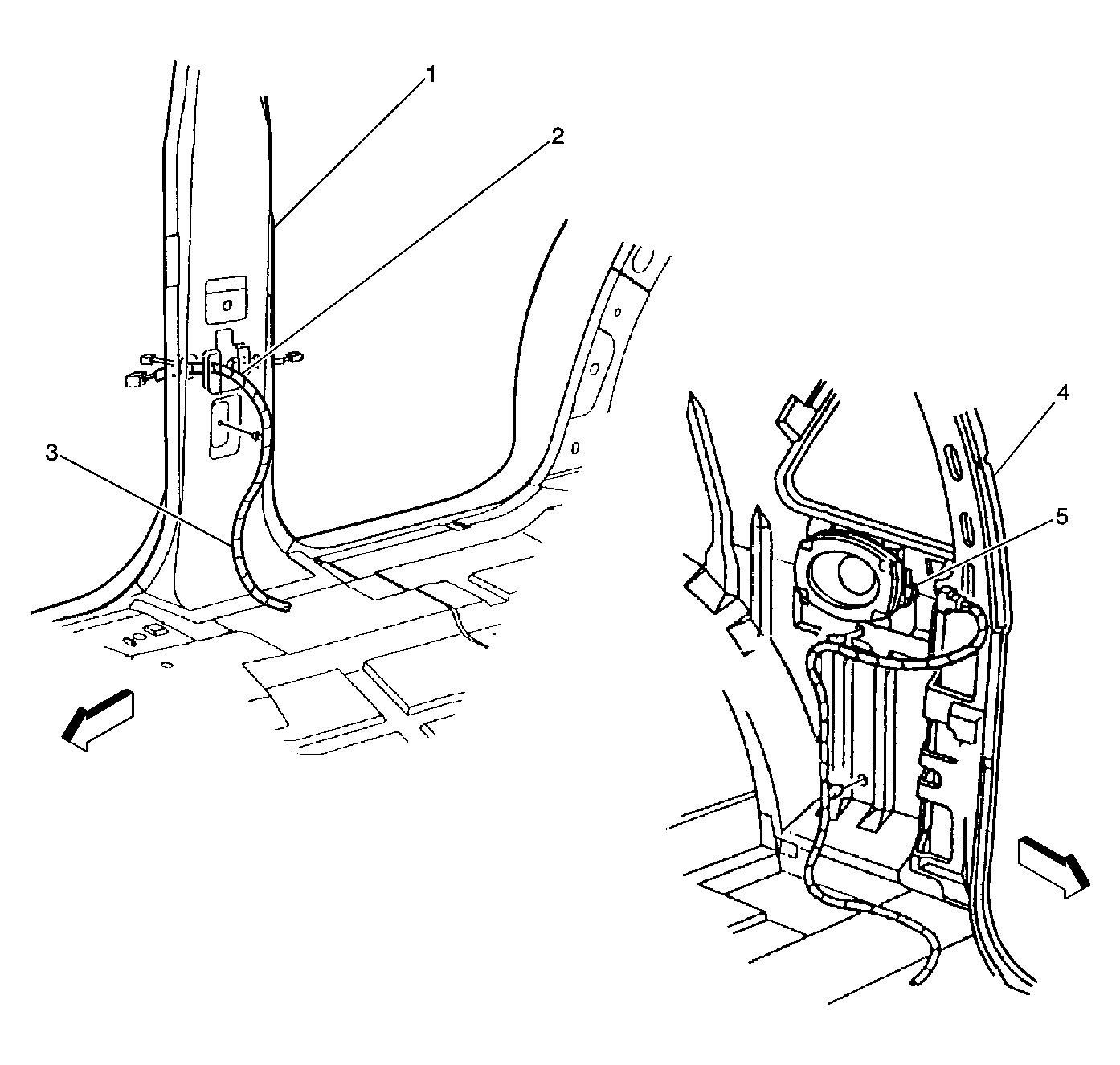 1
2
3
4
5