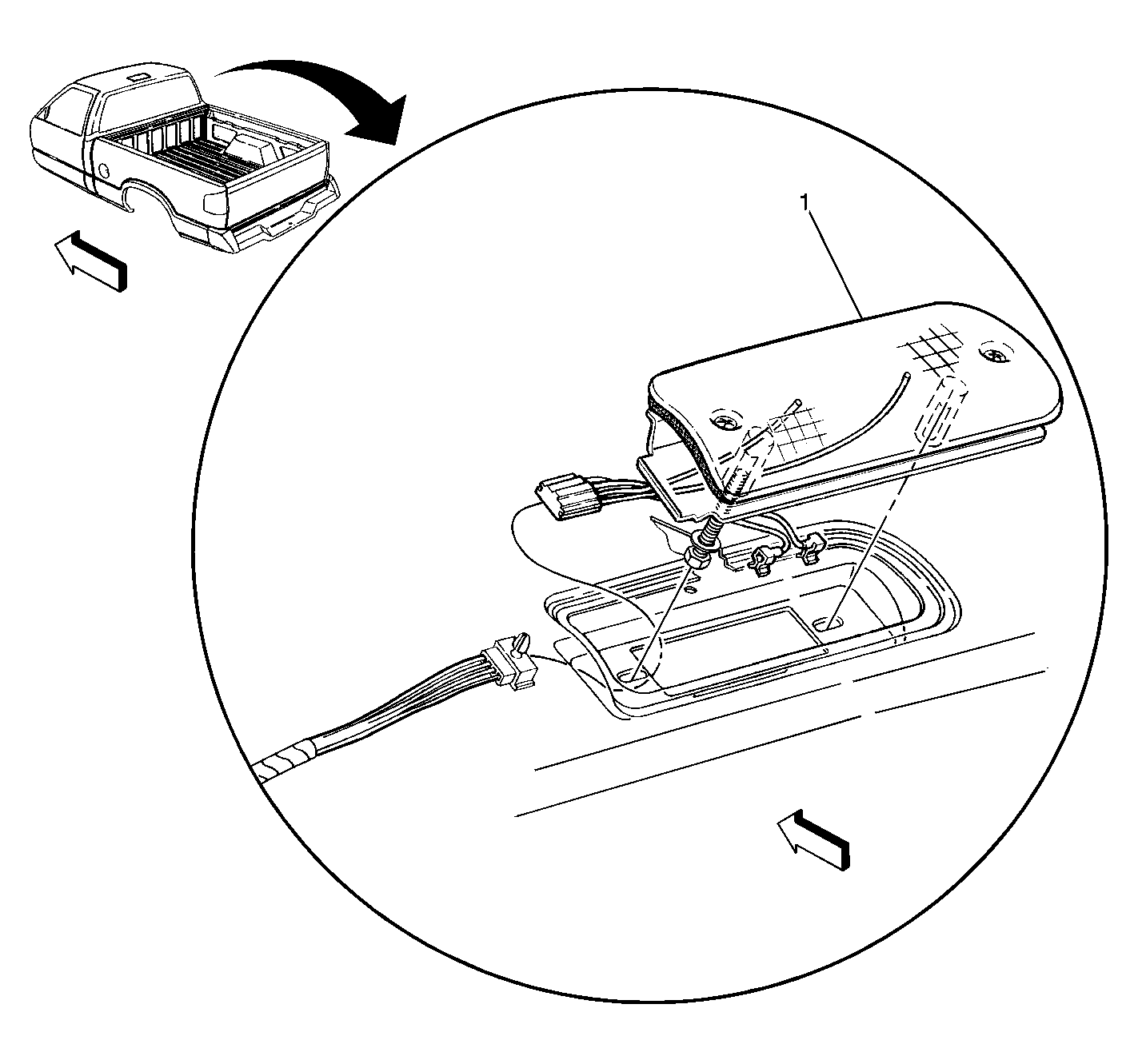 1