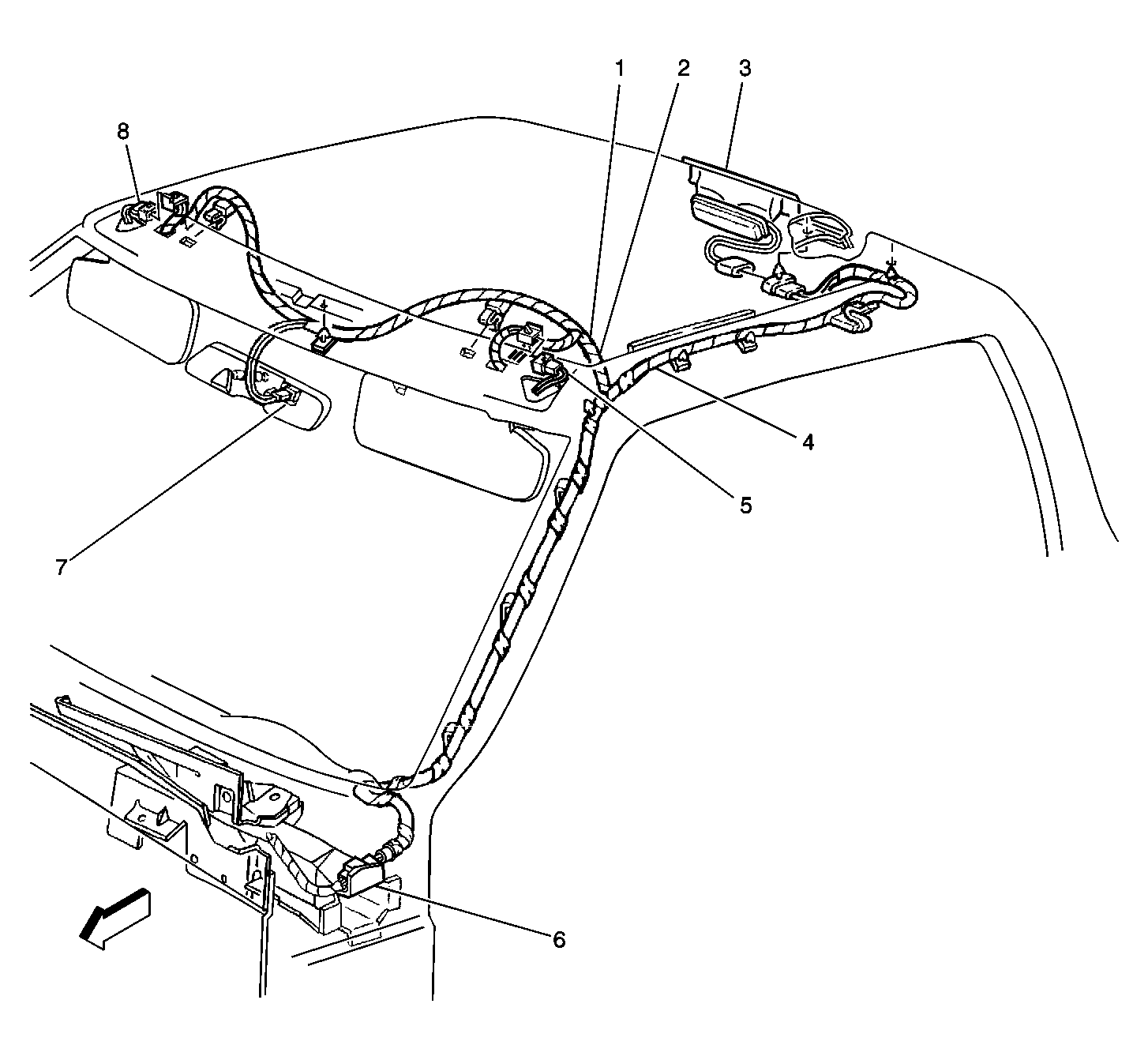 1
2
3
8
4
5
7
6