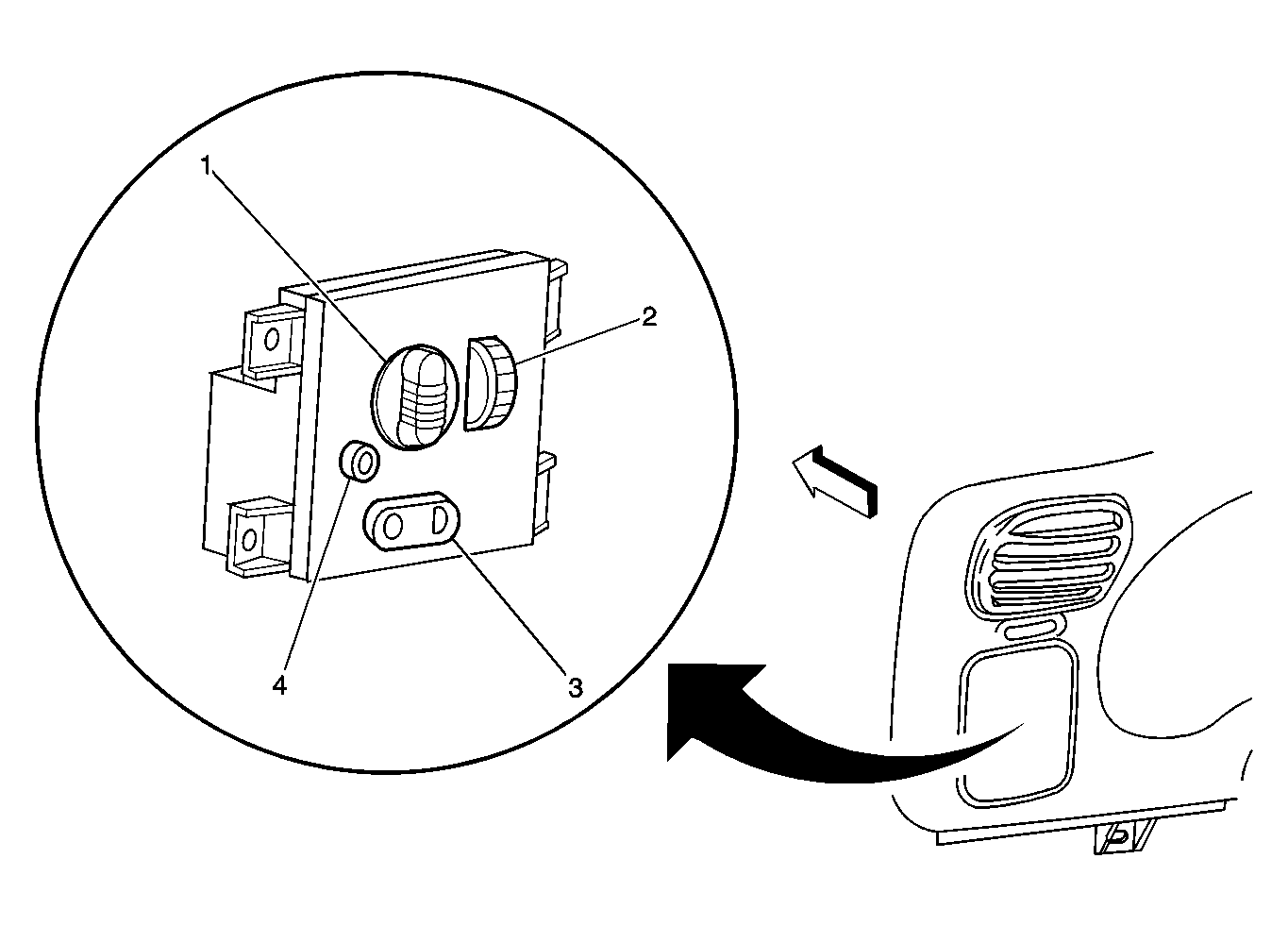 1
2
4
3