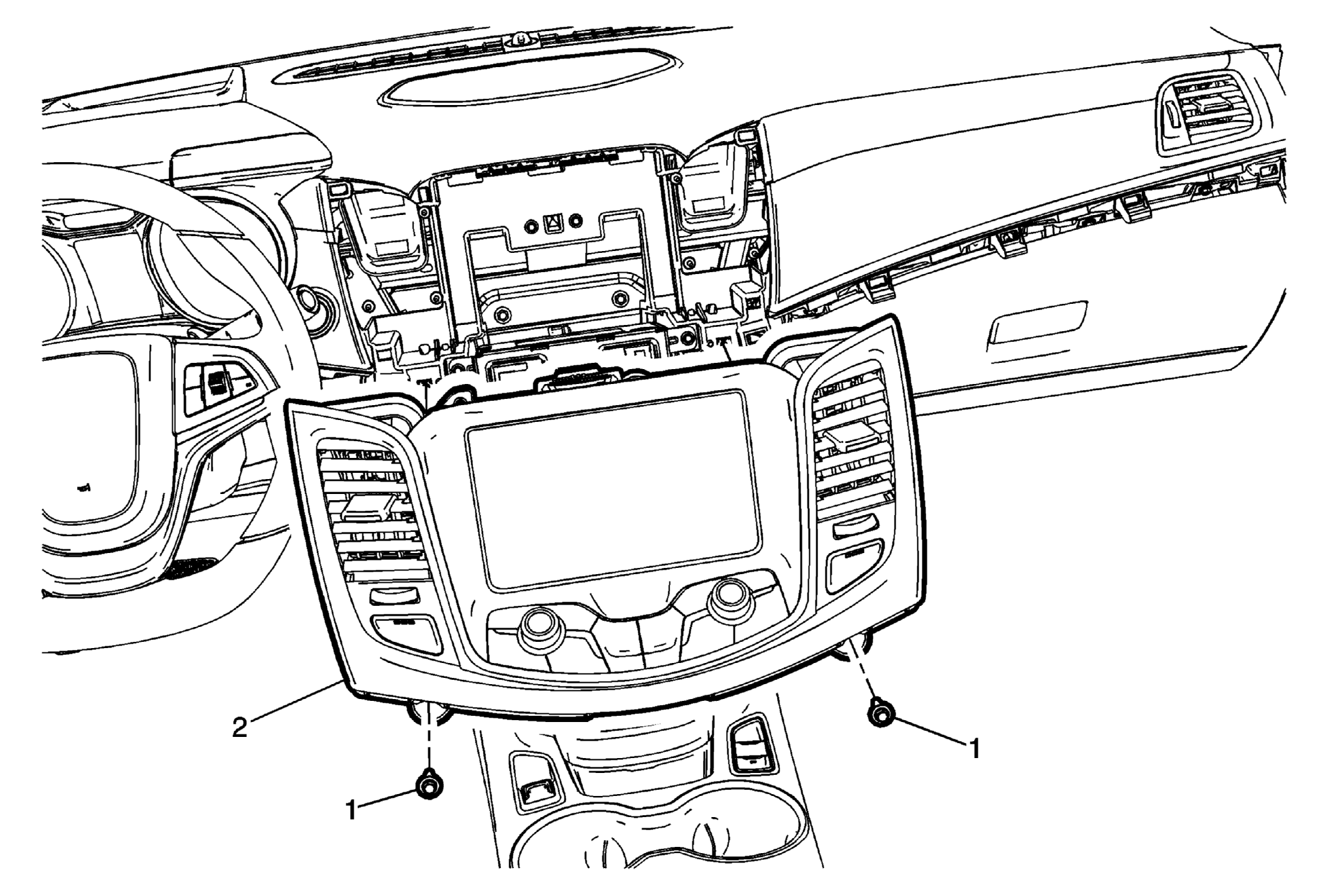 2
1
1