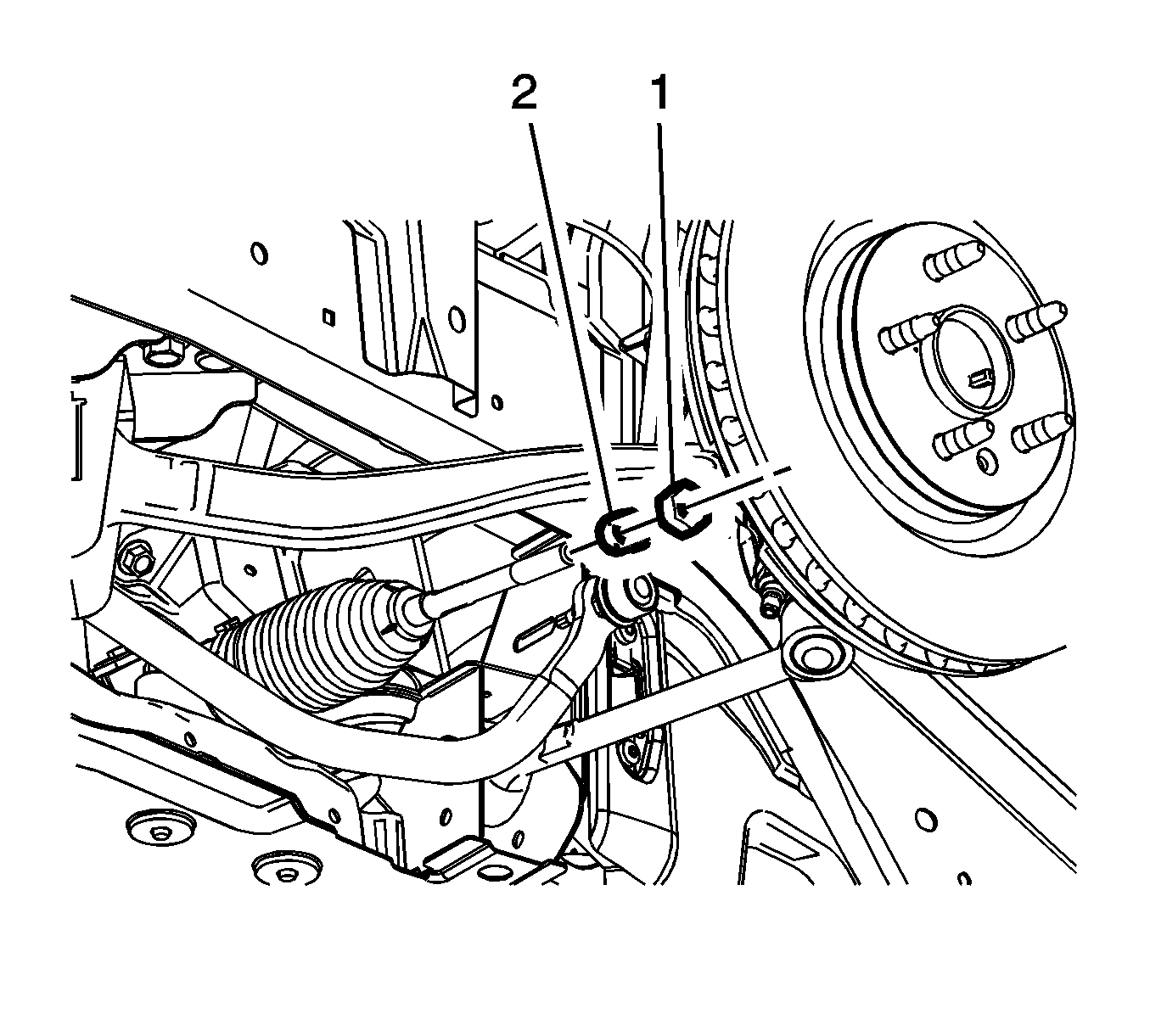 2
1