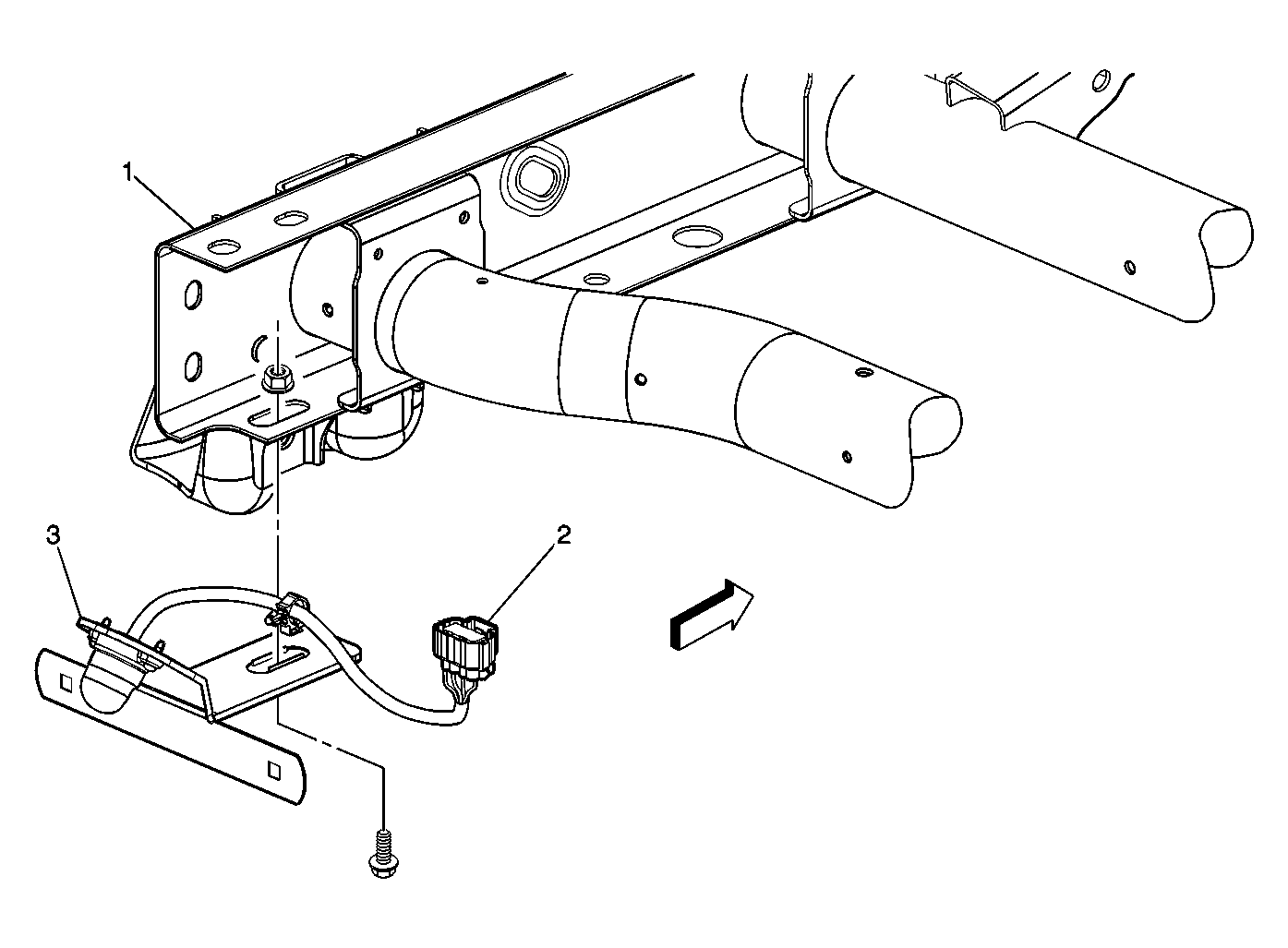 1
3
2