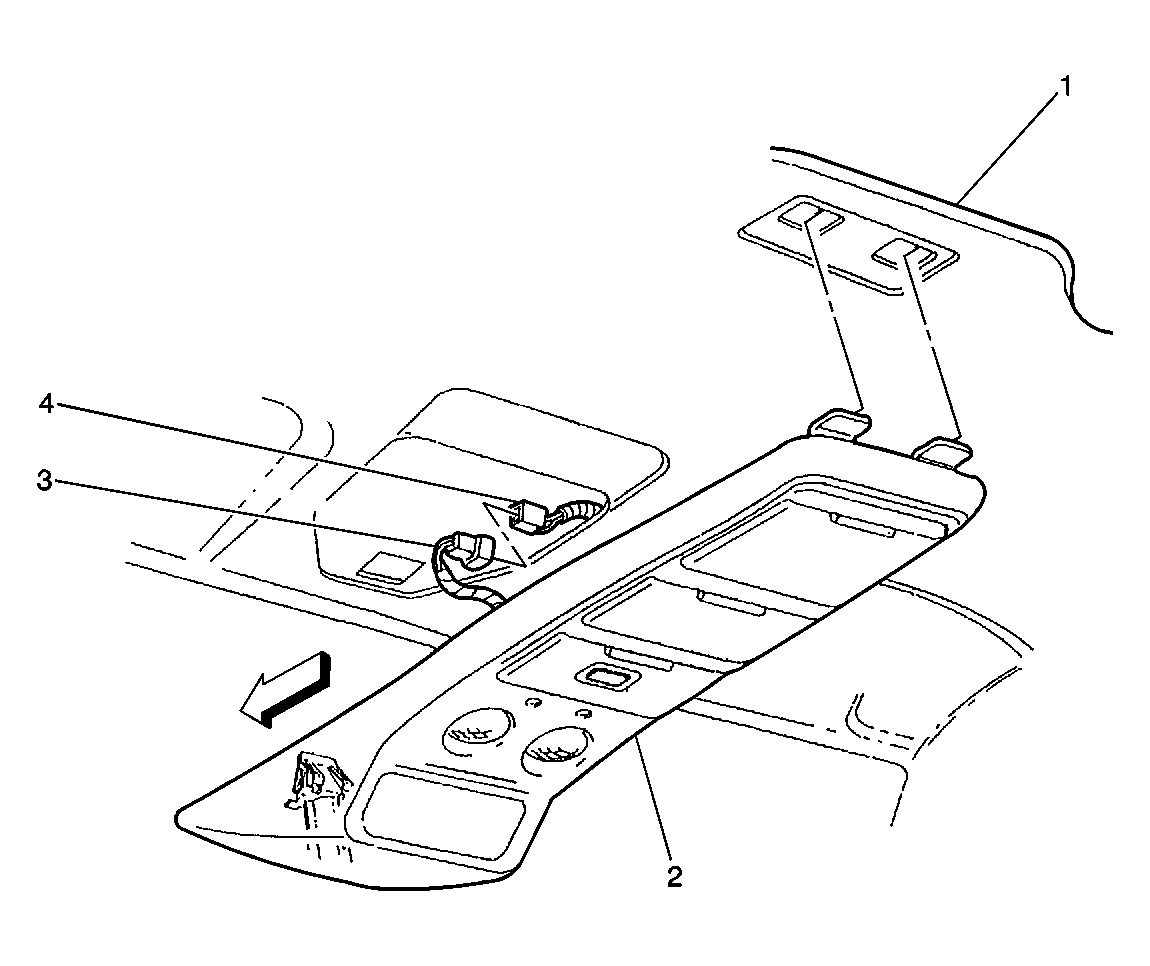 1
4
3
2