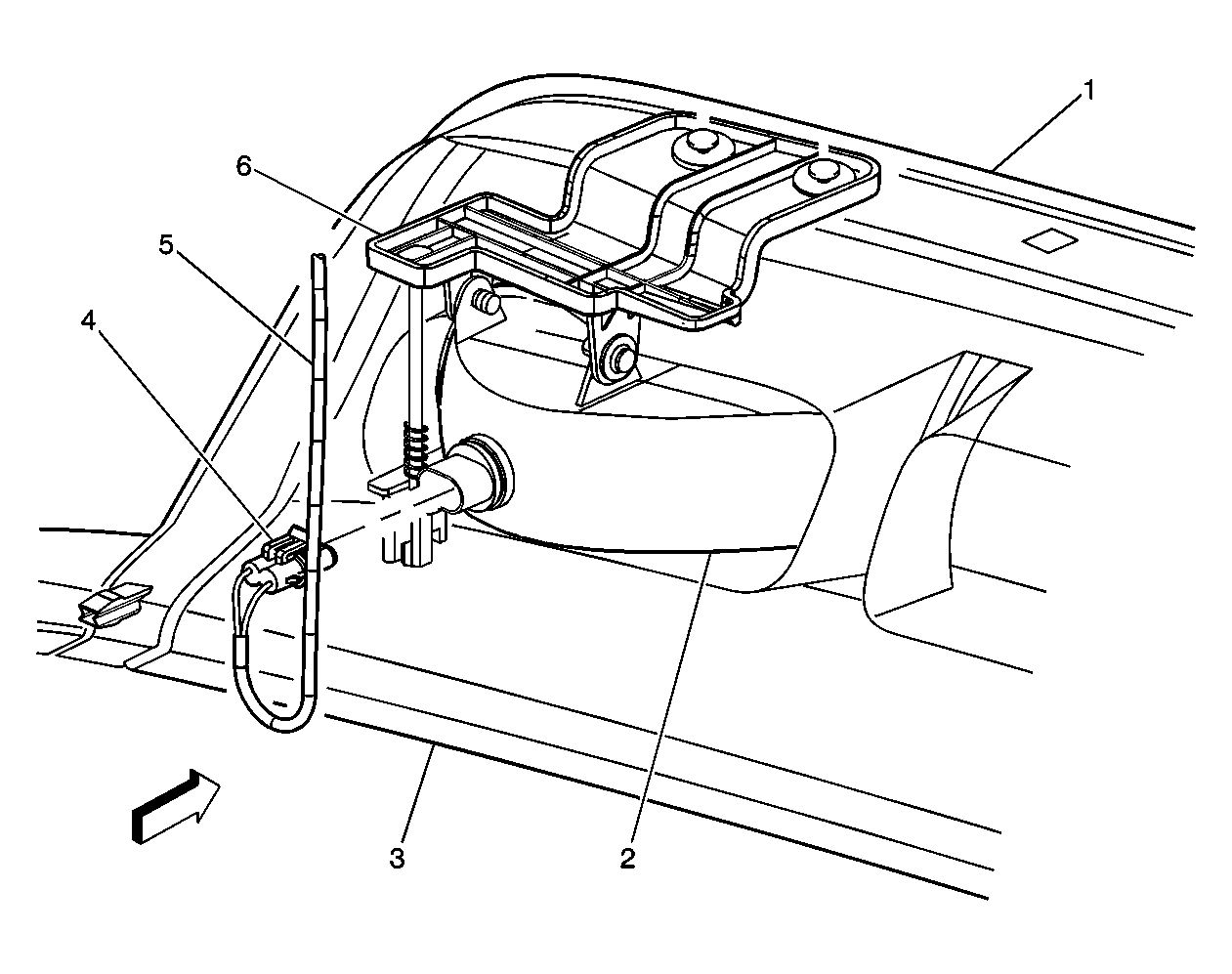 1
6
5
4
3
2