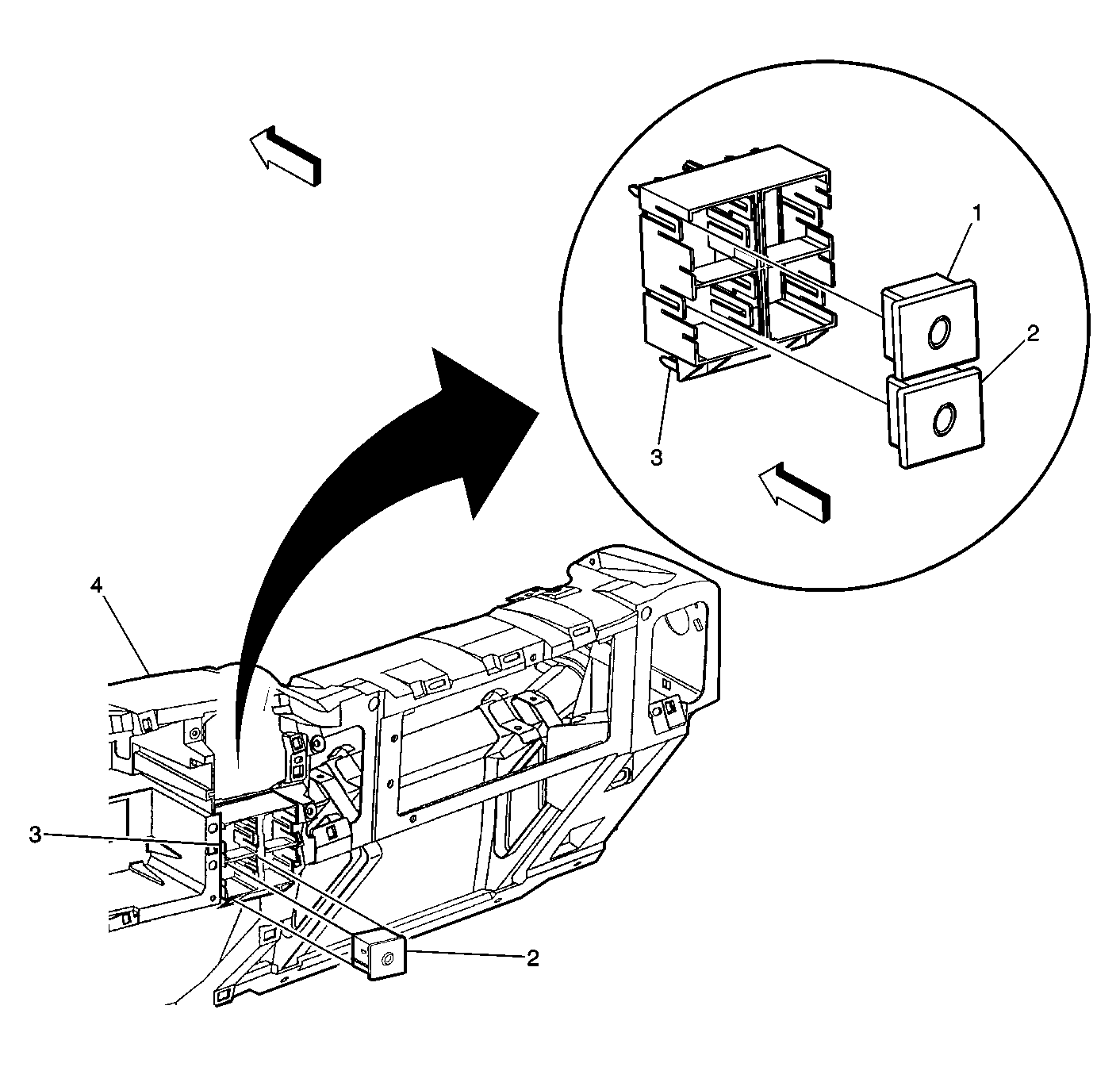 1
2
3
4
3
2