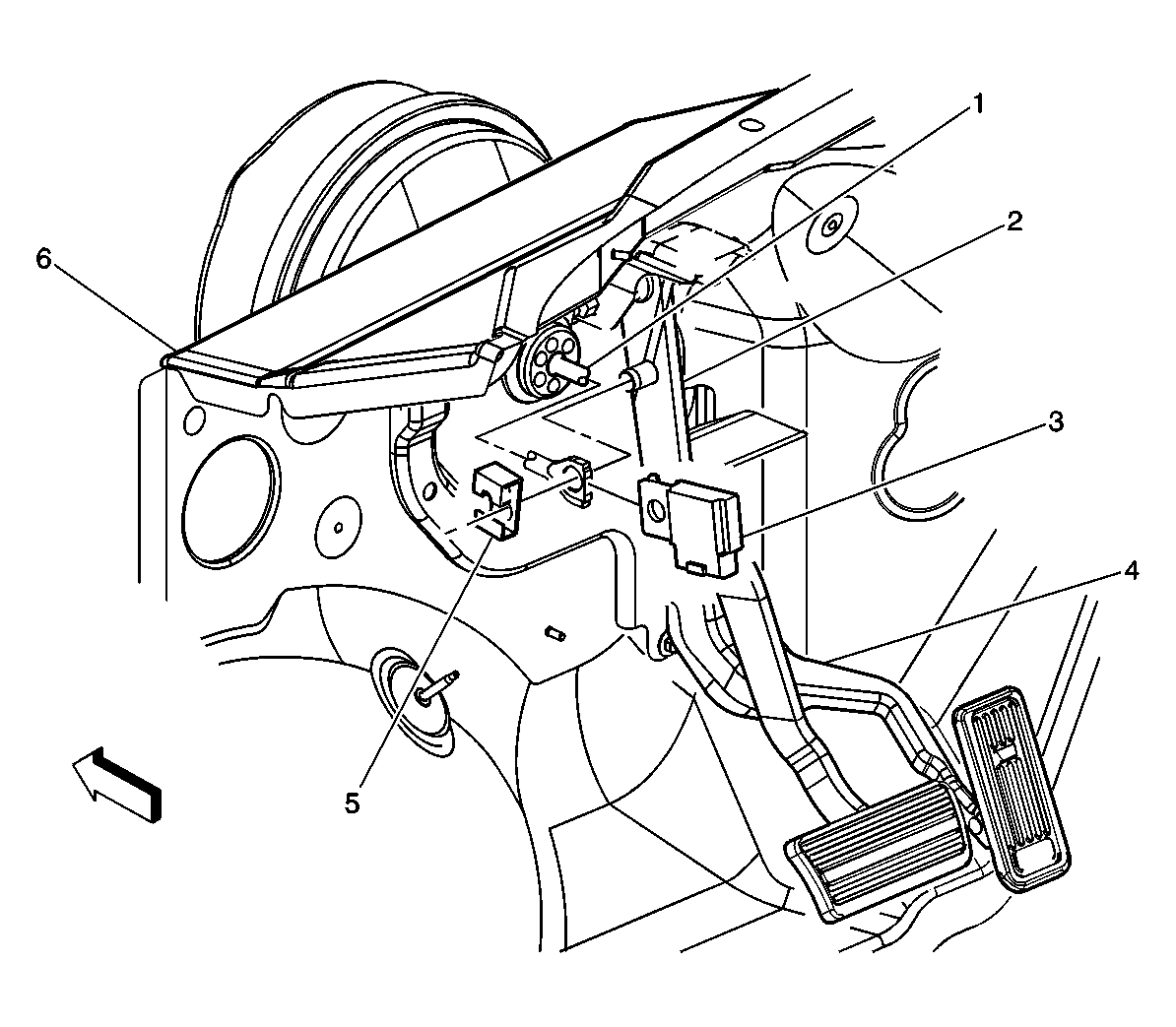 1
2
6
3
4
5