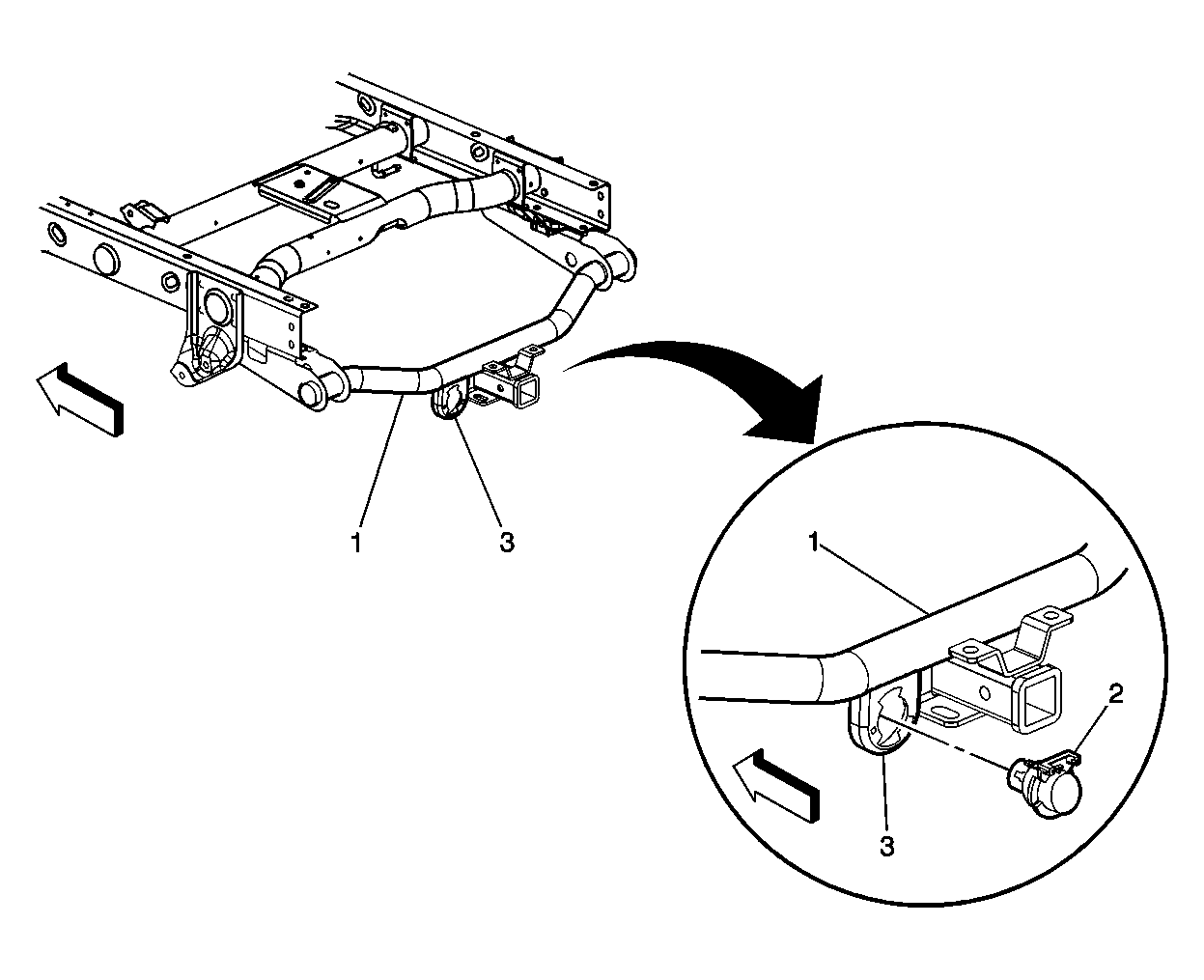 1
3
1
2
3