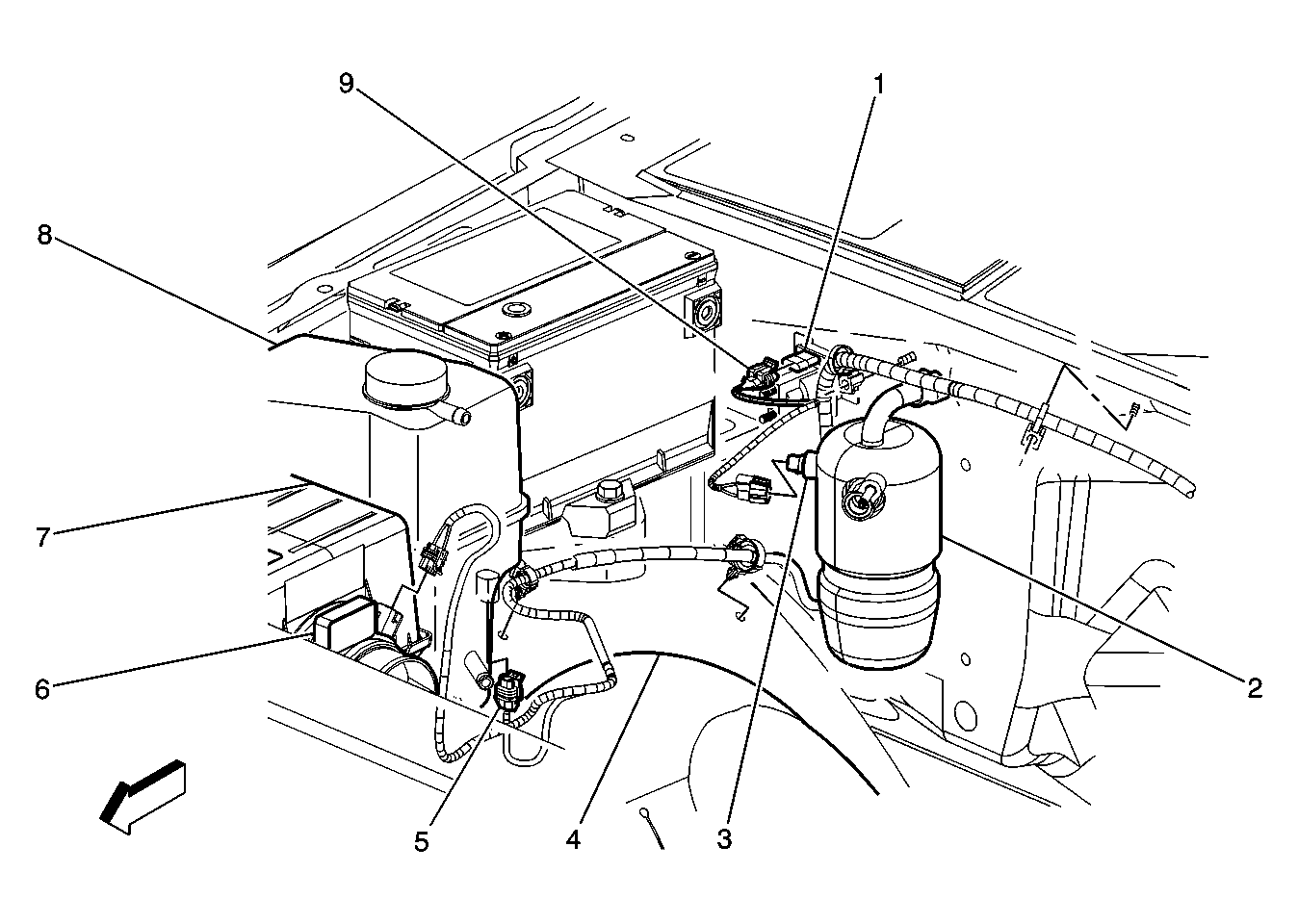 9
1
8
7
6
2
5
4
3