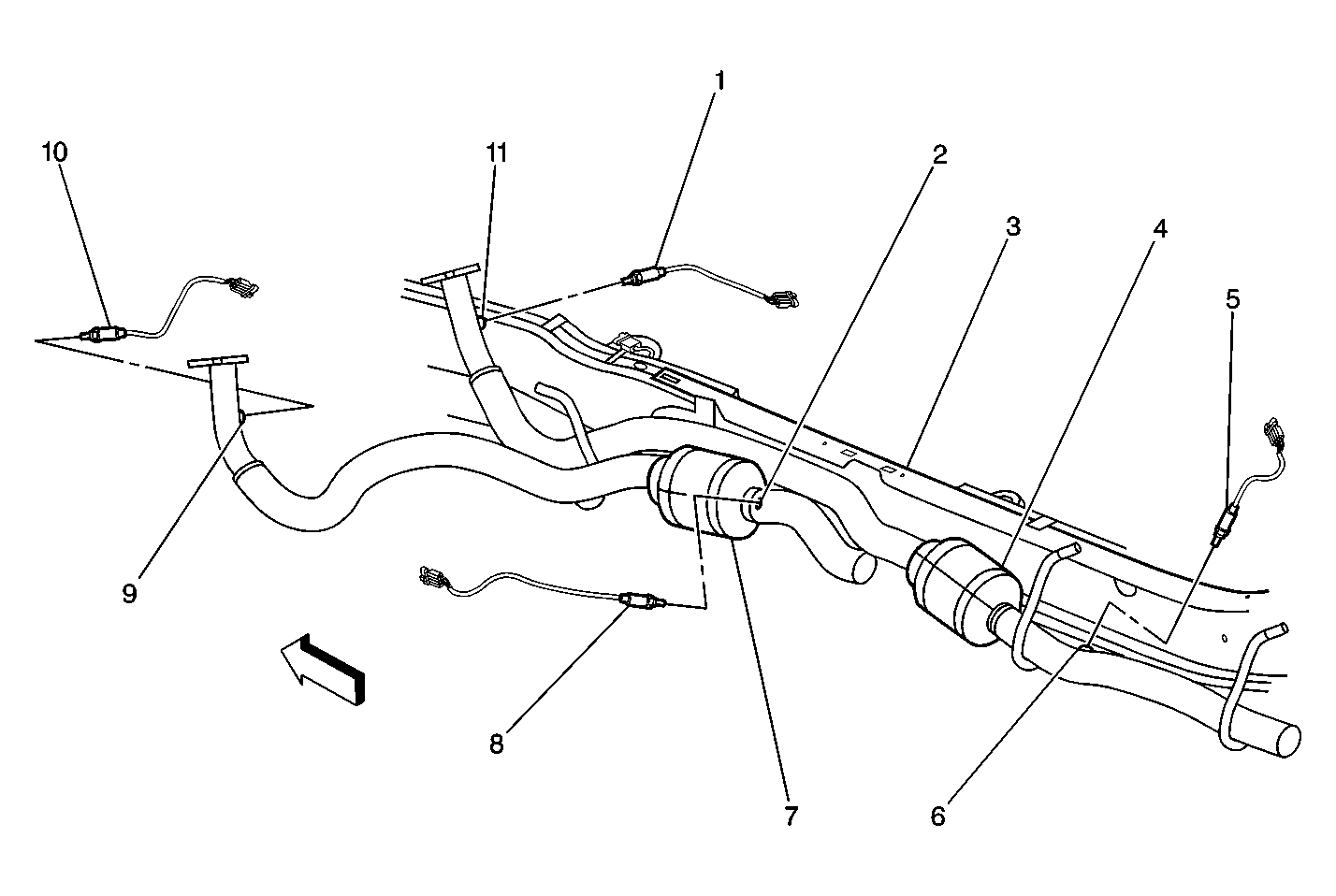 1
10
11
2
3
4
5
9
8
7
6