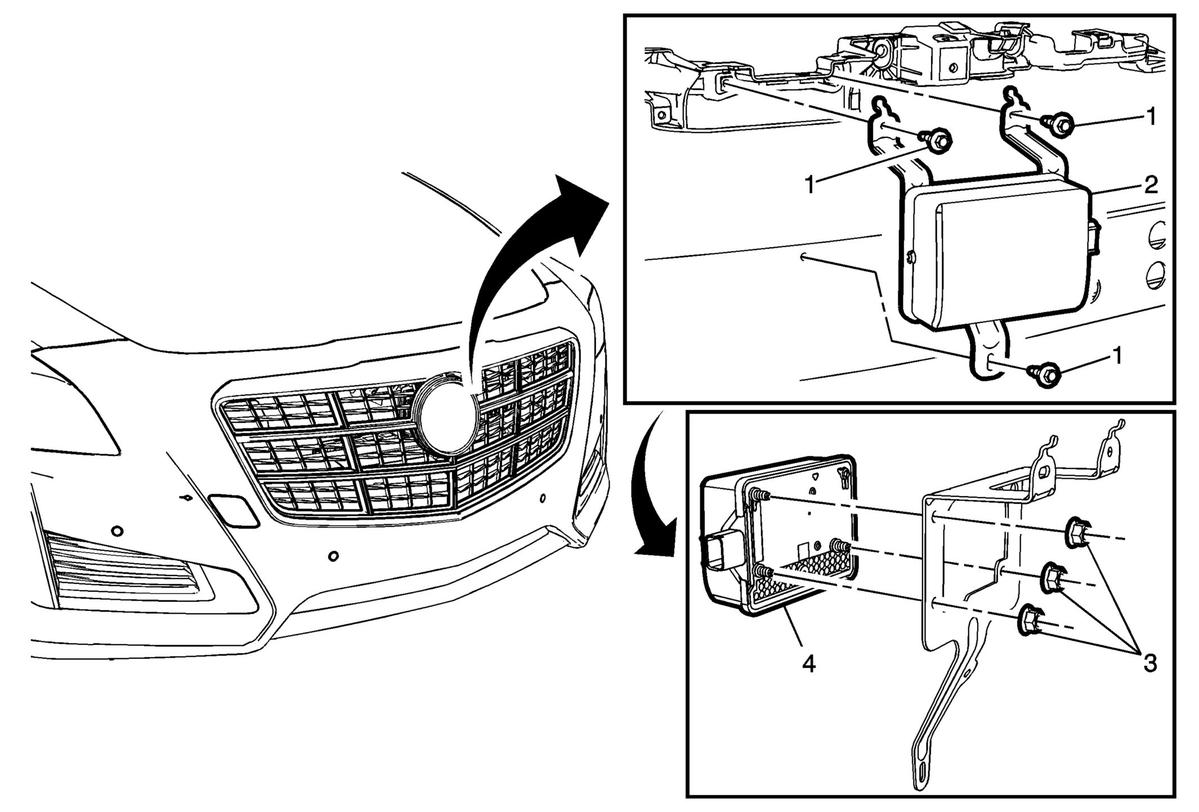 1
1
2
1
4
3